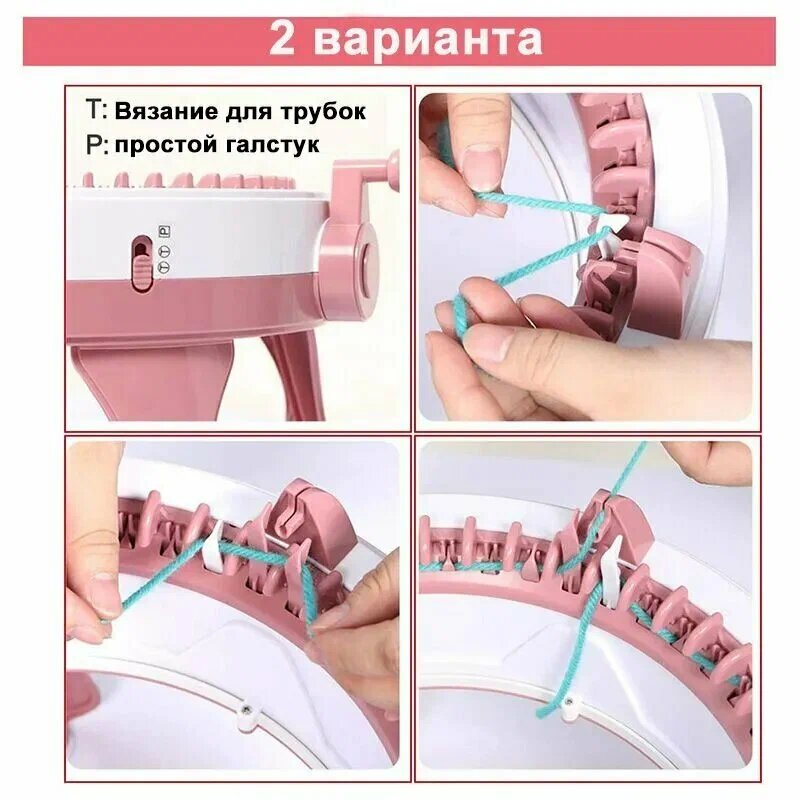 2 варианта

T: Вязание для трубок
P: простой галстук

P
T
T