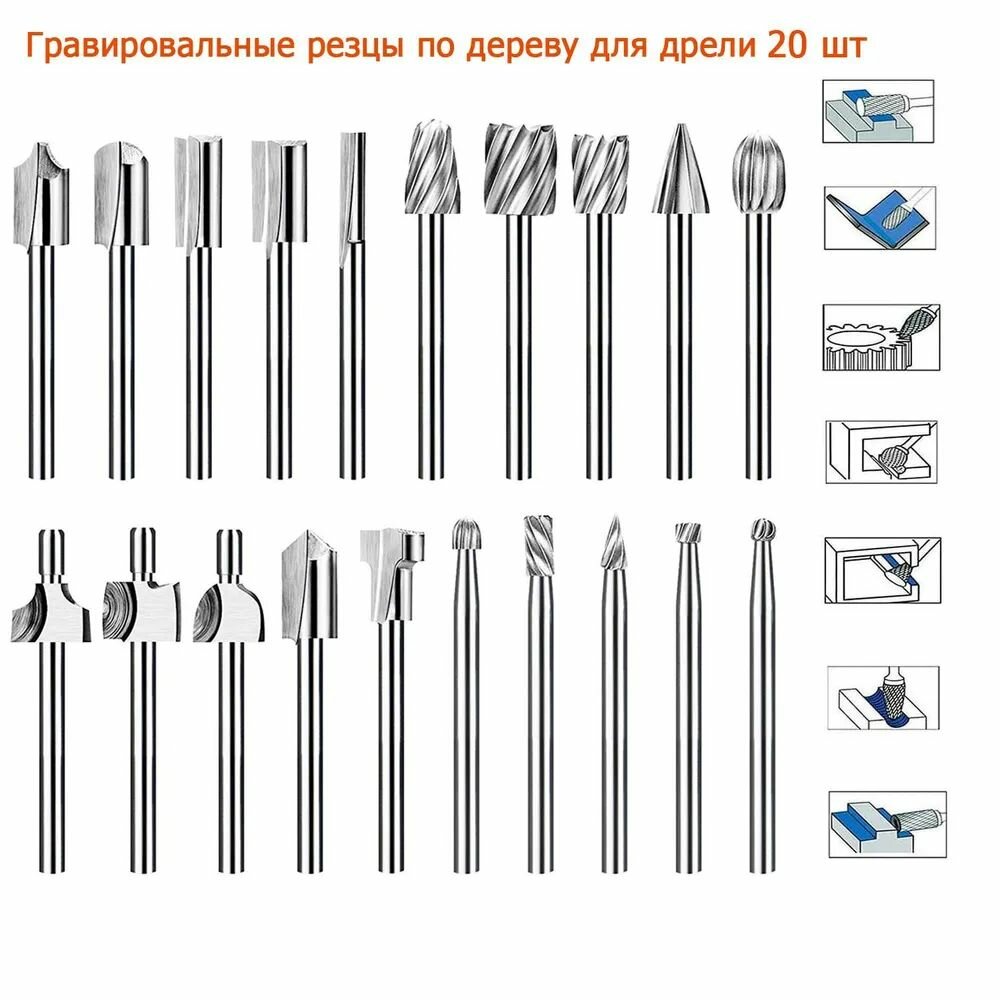 Гравировальные резцы по дереву для дрели 20 шт