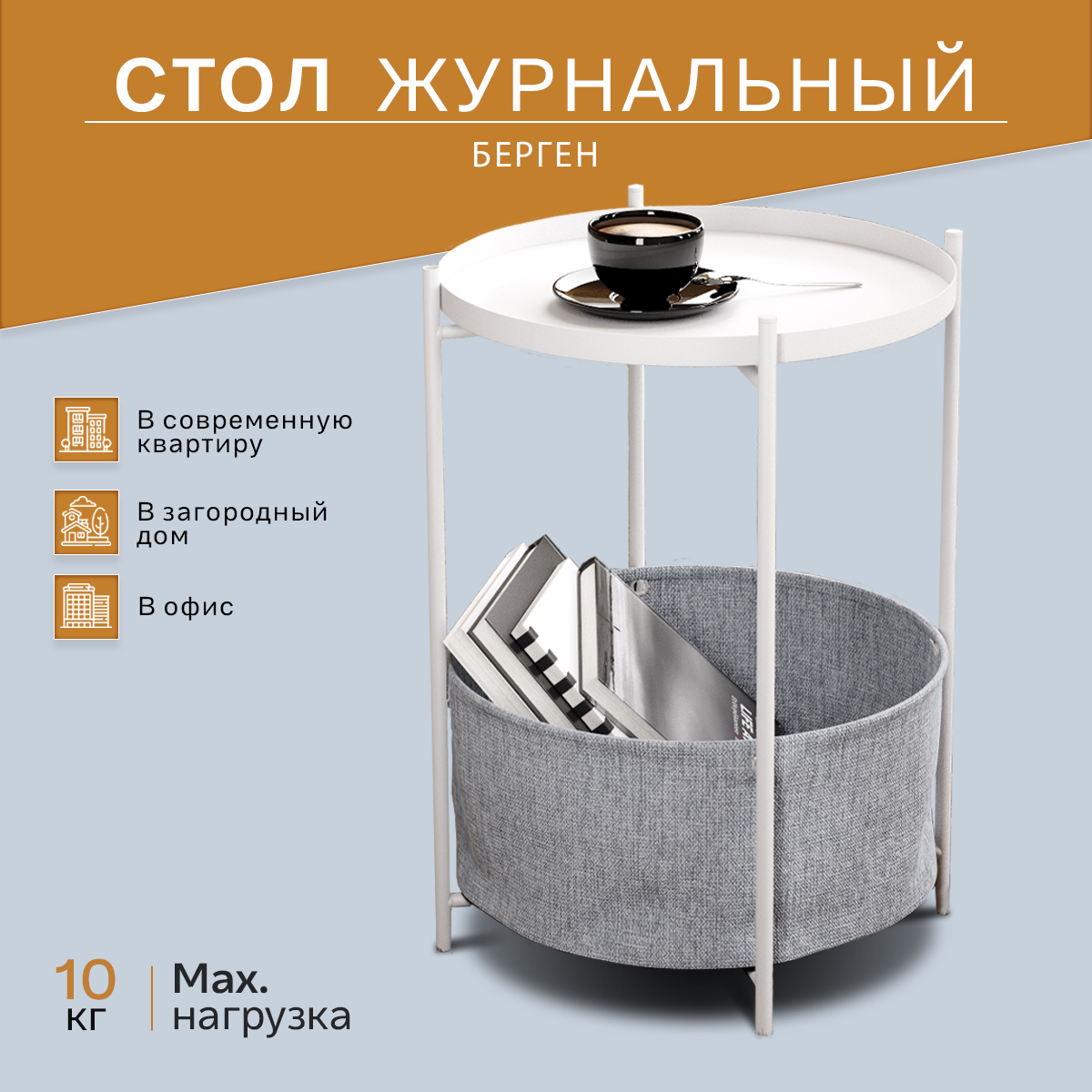 СТОЛ ЖУРНАЛЬНЫЙ

БЕРГЕН

В современную квартиру

В загородный дом

В офис

10 кг

Max. нагрузка