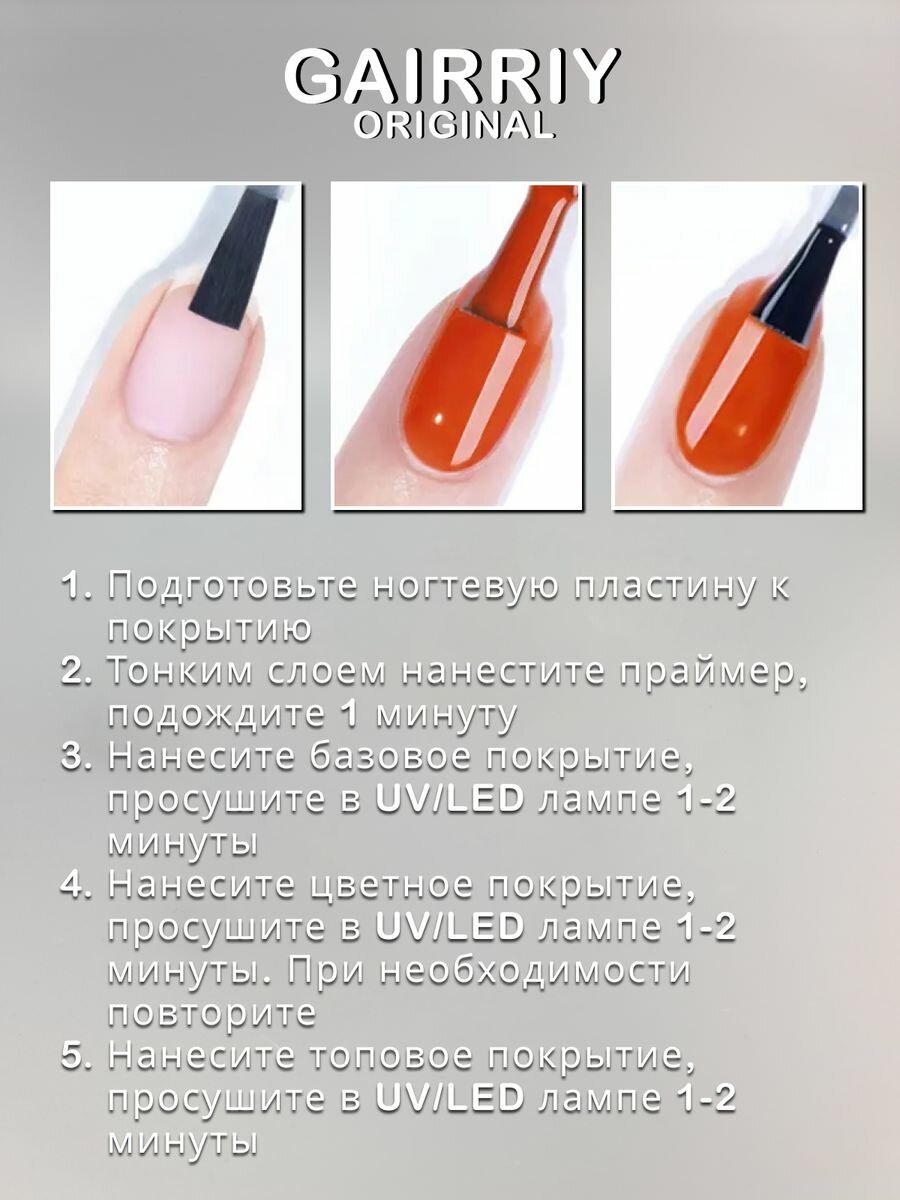 GAIRRIY
ORIGINAL

1. Подготовьте ногтевую пластину к покрытию
2. Тонким слоем нанестите праймер, подождите 1 минуту
3. Нанесите базовое покрытие, просушите в UV/LED лампе 1-2 минуты
4. Нанесите цветное покрытие, просушите в UV/LED лампе 1-2 минуты. При необходимости повторите
5. Нанесите топовое покрытие, просушите в UV/LED лампе 1-2 минуты