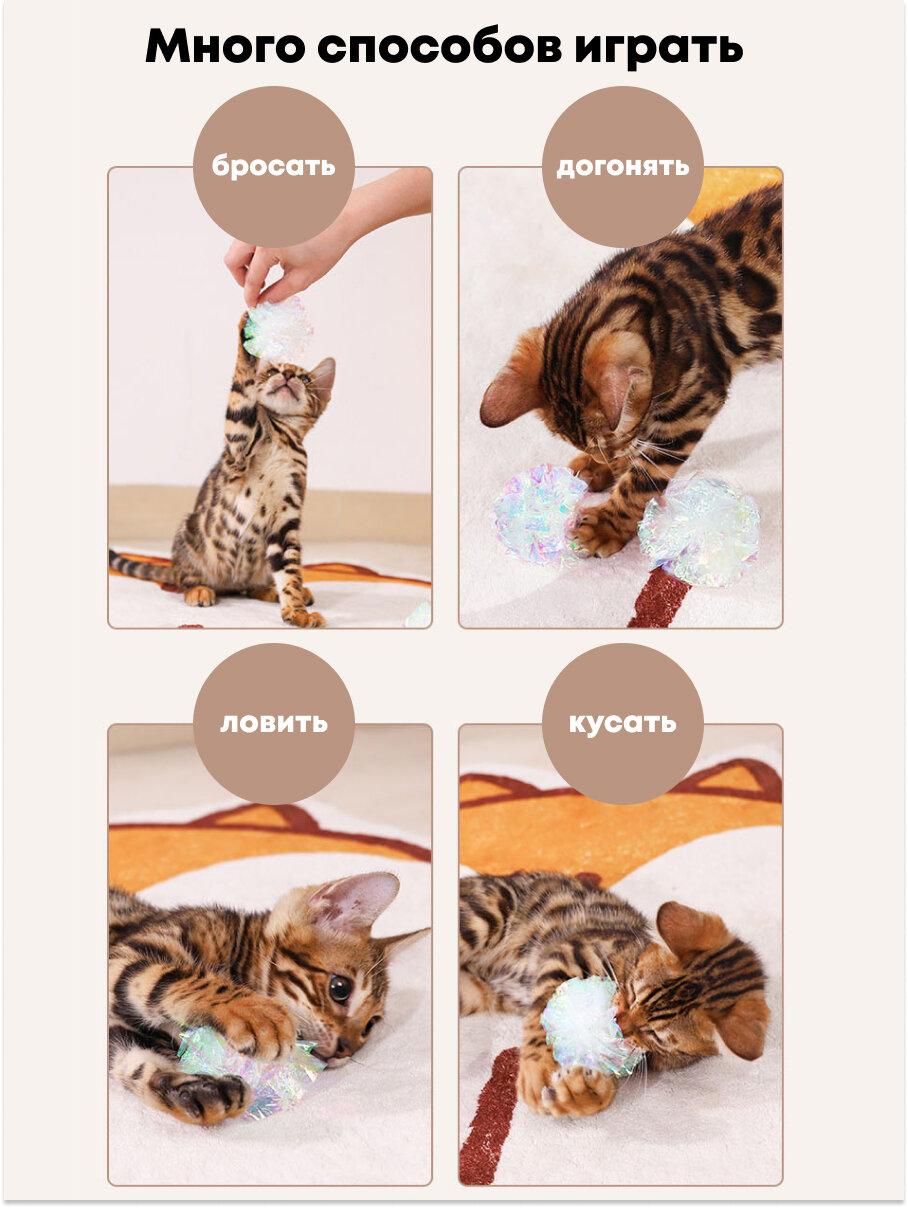 Много способов играть

бросать

догонять

ловить

кусать