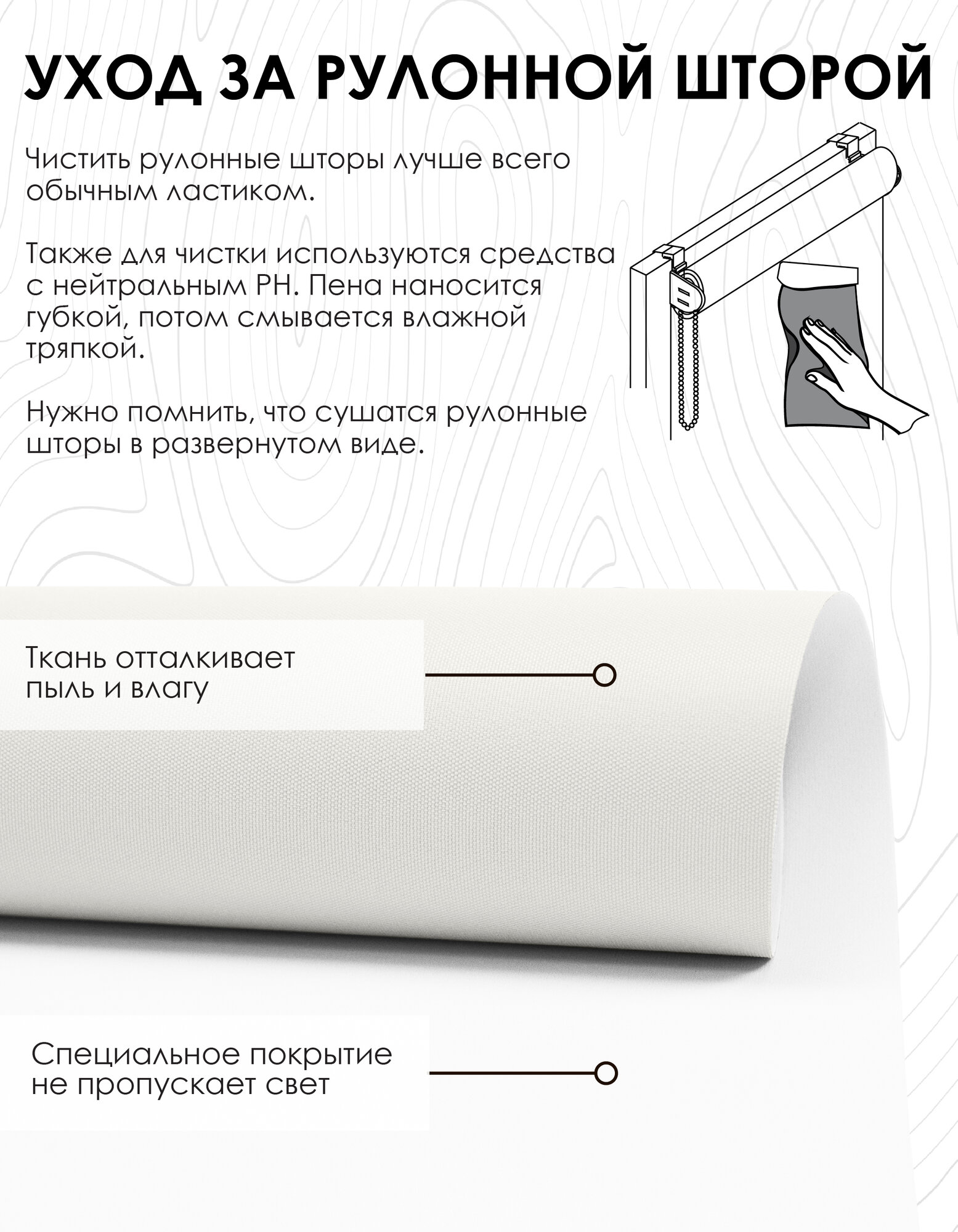 УХОД ЗА РУЛОННОЙ ШТОРОЙ

Чистить рулонные шторы лучше всего обычным ластиком.

Также для чистки используются средства с нейтральным PH. Пена наносится губкой, потом смывается влажной тряпкой.

Нужно помнить, что сушатся рулонные шторы в развернутом виде.

Ткань отталкивает пыль и влагу

Специальное покрытие не пропускает свет