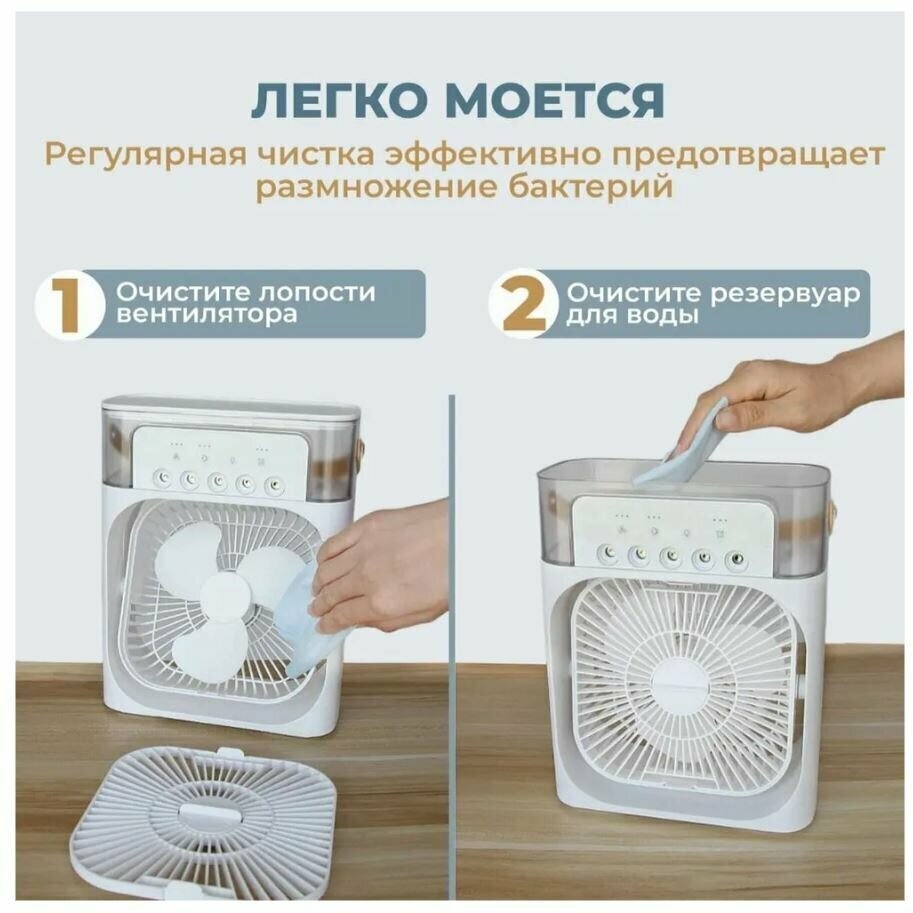 ЛЕГКО МОЕТСЯ

Регулярная чистка эффективно предотвращает размножение бактерий

1 Очистите лопости вентилятора

2 Очистите резервуар для воды