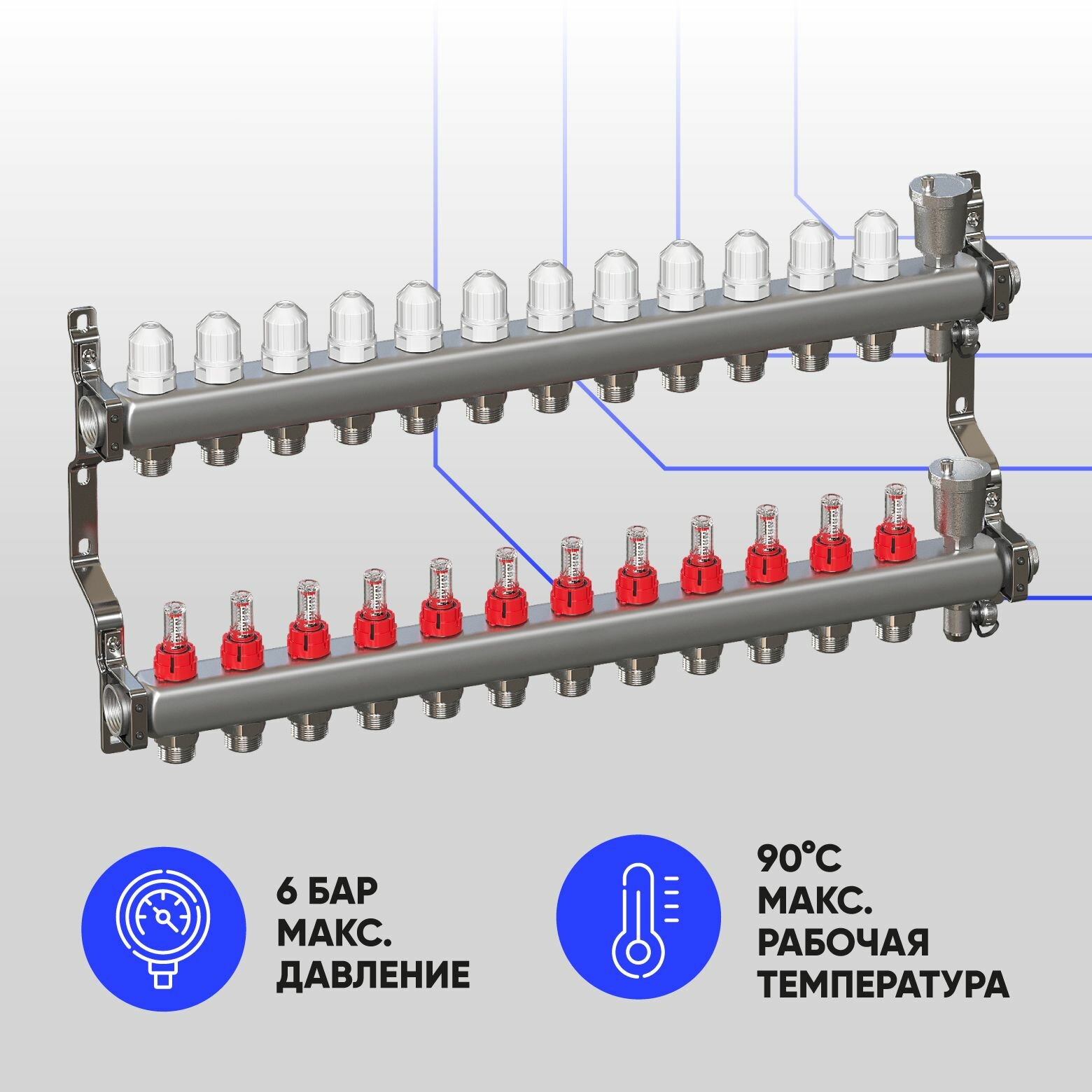 6 БАР
МАКС.
ДАВЛЕНИЕ

90°C
МАКС.
РАБОЧАЯ
ТЕМПЕРАТУРА