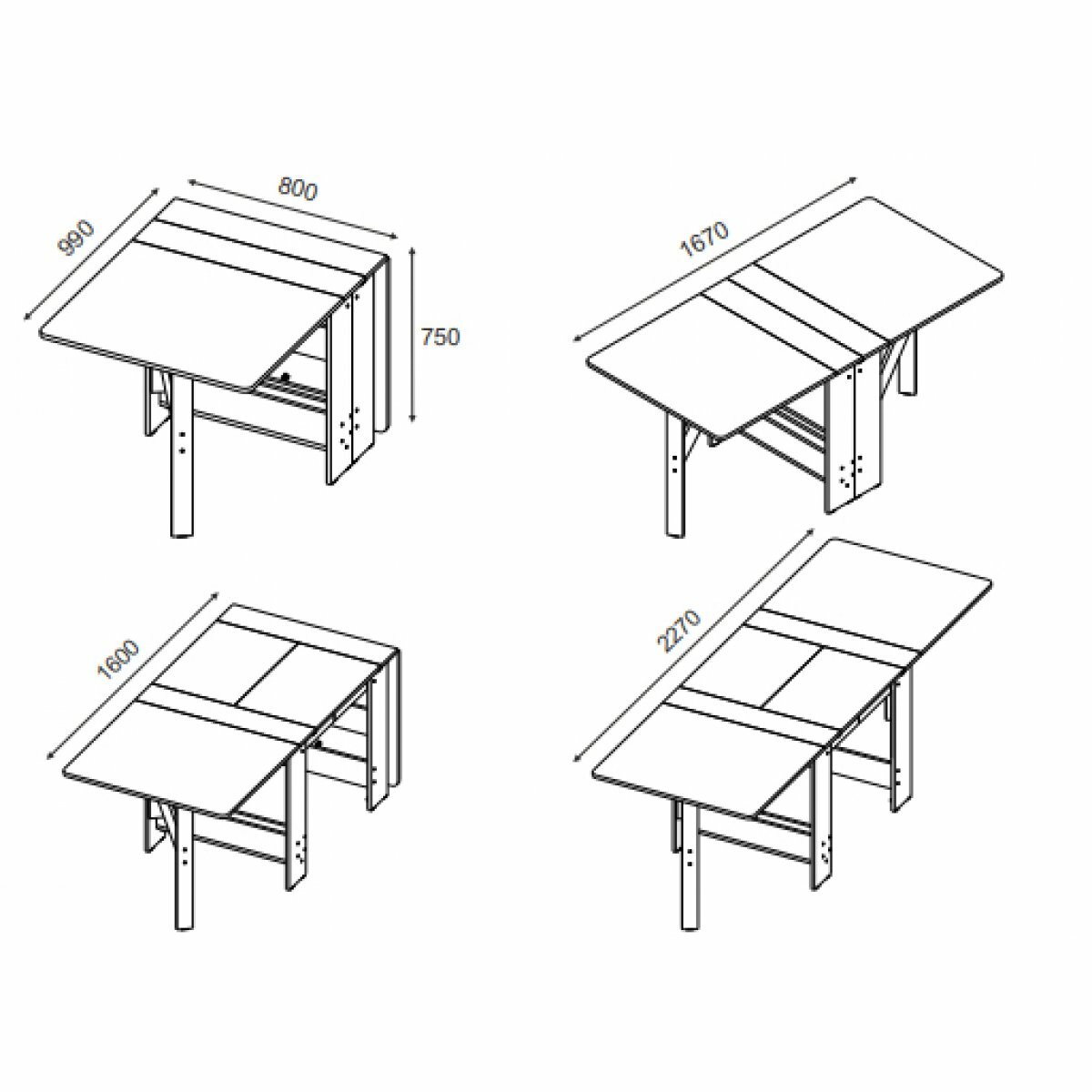 990
800
750
1670
1600
2270