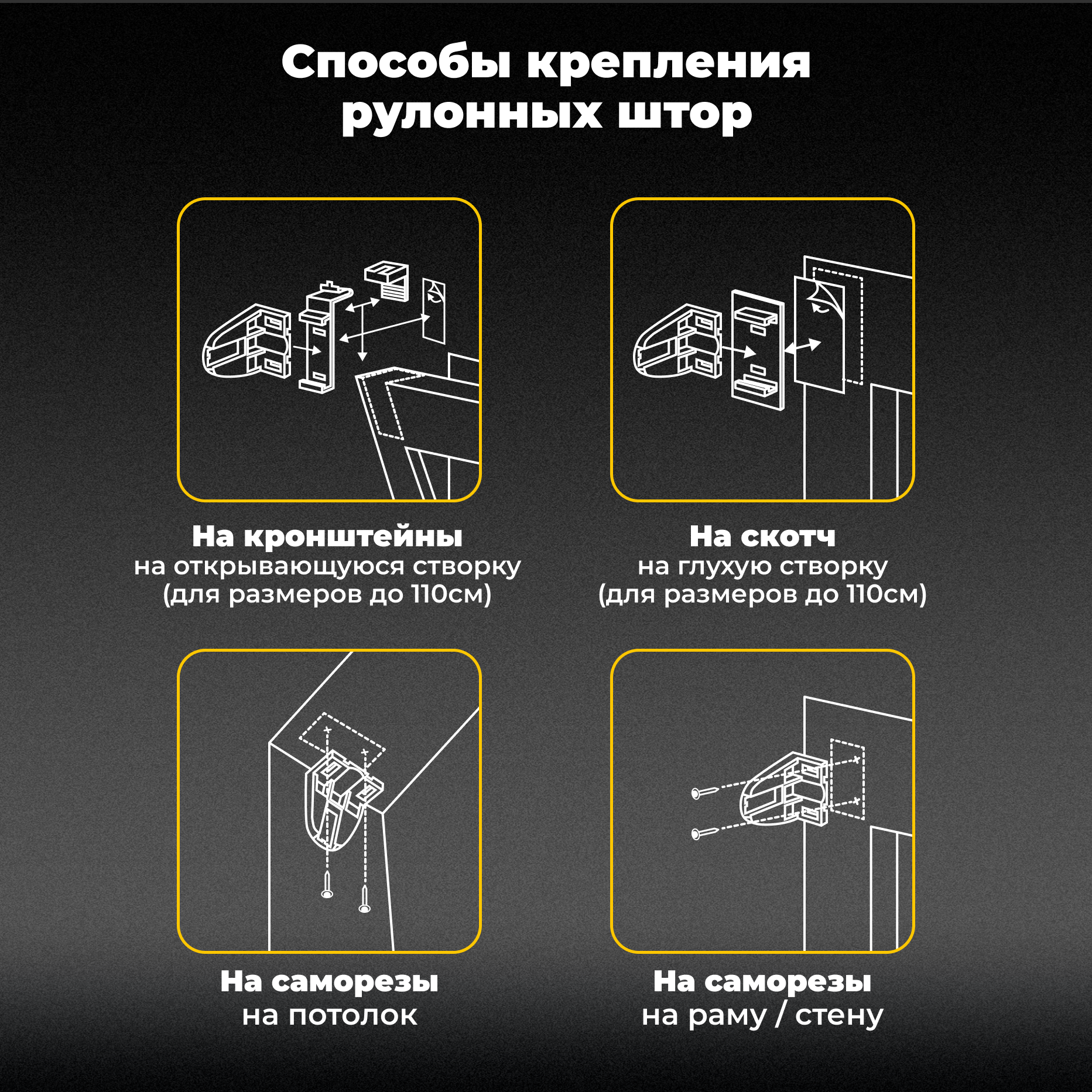 Способы крепления рулонных штор

На кронштейны
на открывающуюся створку
(для размеров до 110см)

На скотч
на глухую створку
(для размеров до 110см)

На саморезы
на потолок

На саморезы
на раму / стену