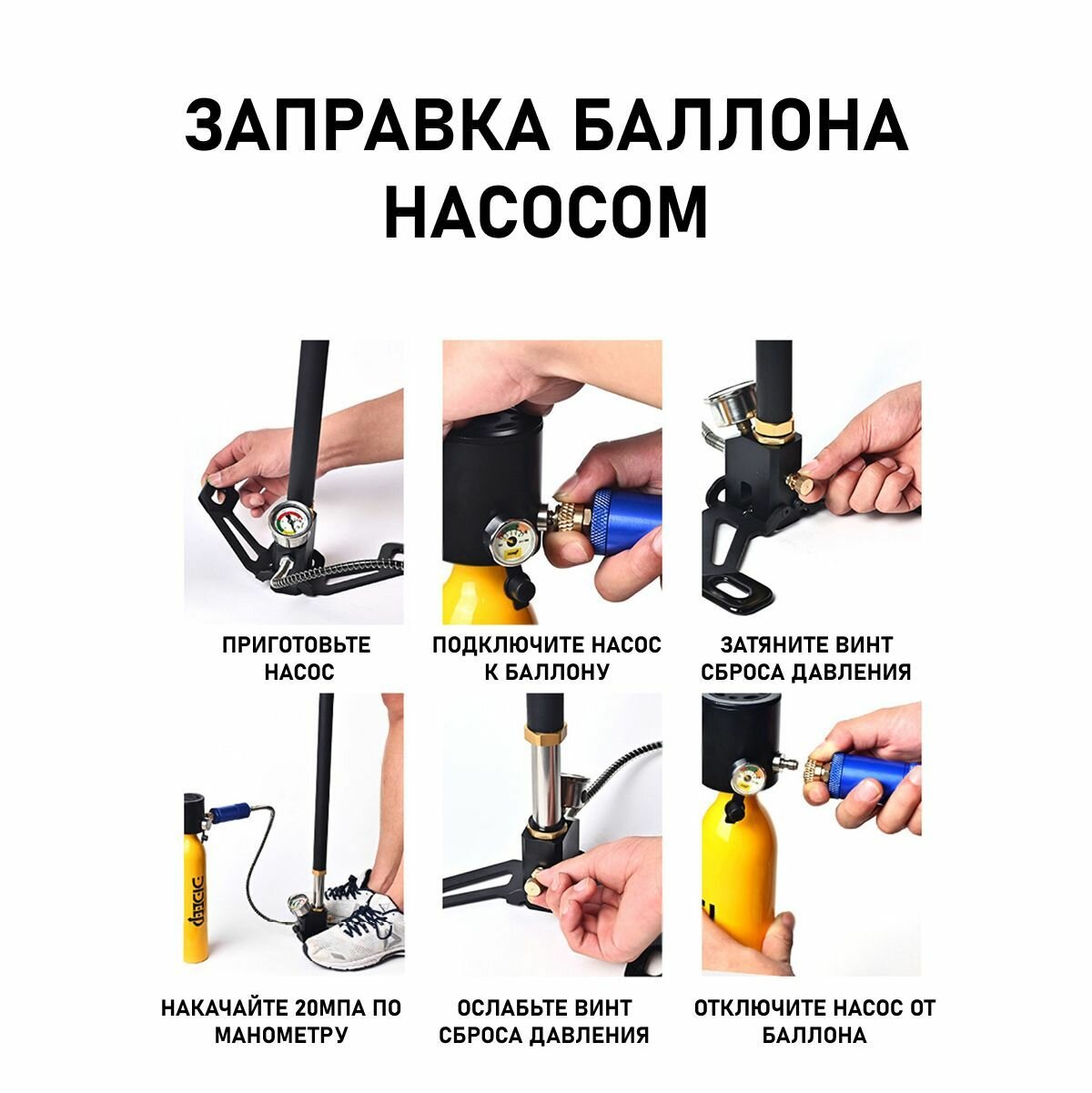 ЗАПРАВКА БАЛЛОНА НАСОСОМ

ПРИГОТОВЬТЕ НАСОС

ПОДКЛЮЧИТЕ НАСОС К БАЛЛОНУ

ЗАТЯНИТЕ ВИНТ СБРОСА ДАВЛЕНИЯ

DIDEEP

НАКАЧАЙТЕ 20МПА ПО МАНОМЕТРУ

ОСЛАБЬТЕ ВИНТ СБРОСА ДАВЛЕНИЯ

ОТКЛЮЧИТЕ НАСОС ОТ БАЛЛОНА