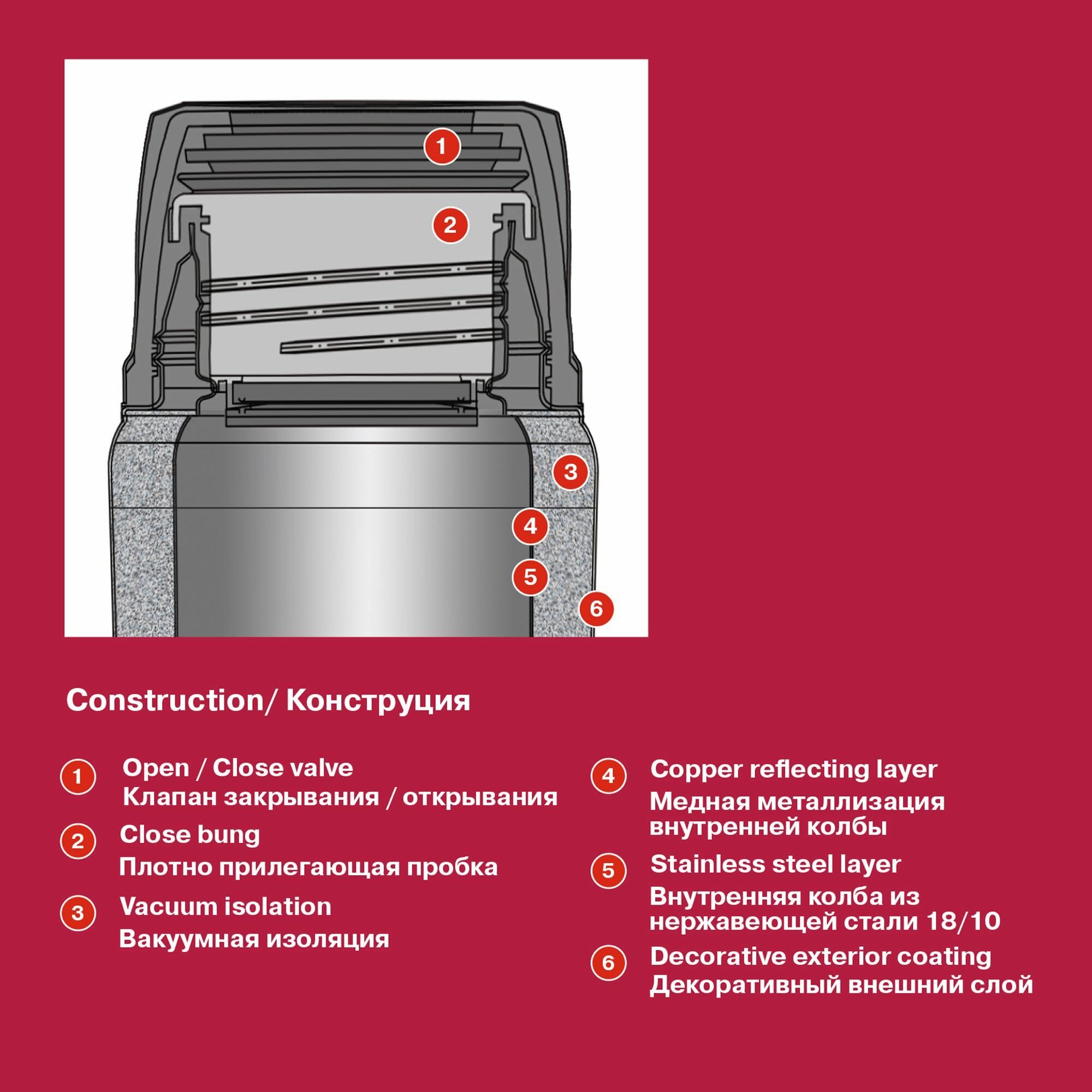 1
2
3
4
5
6

Construction/ Конструция

1 Open / Close valve
Клапан закрывания / открывания

2 Close bung
Плотно прилегающая пробка

3 Vacuum isolation
Вакуумная изоляция

4 Copper reflecting layer
Медная металлизация внутренней колбы

5 Stainless steel layer
Внутренняя колба из нержавеющей стали 18/10

6 Decorative exterior coating
Декоративный внешний слой