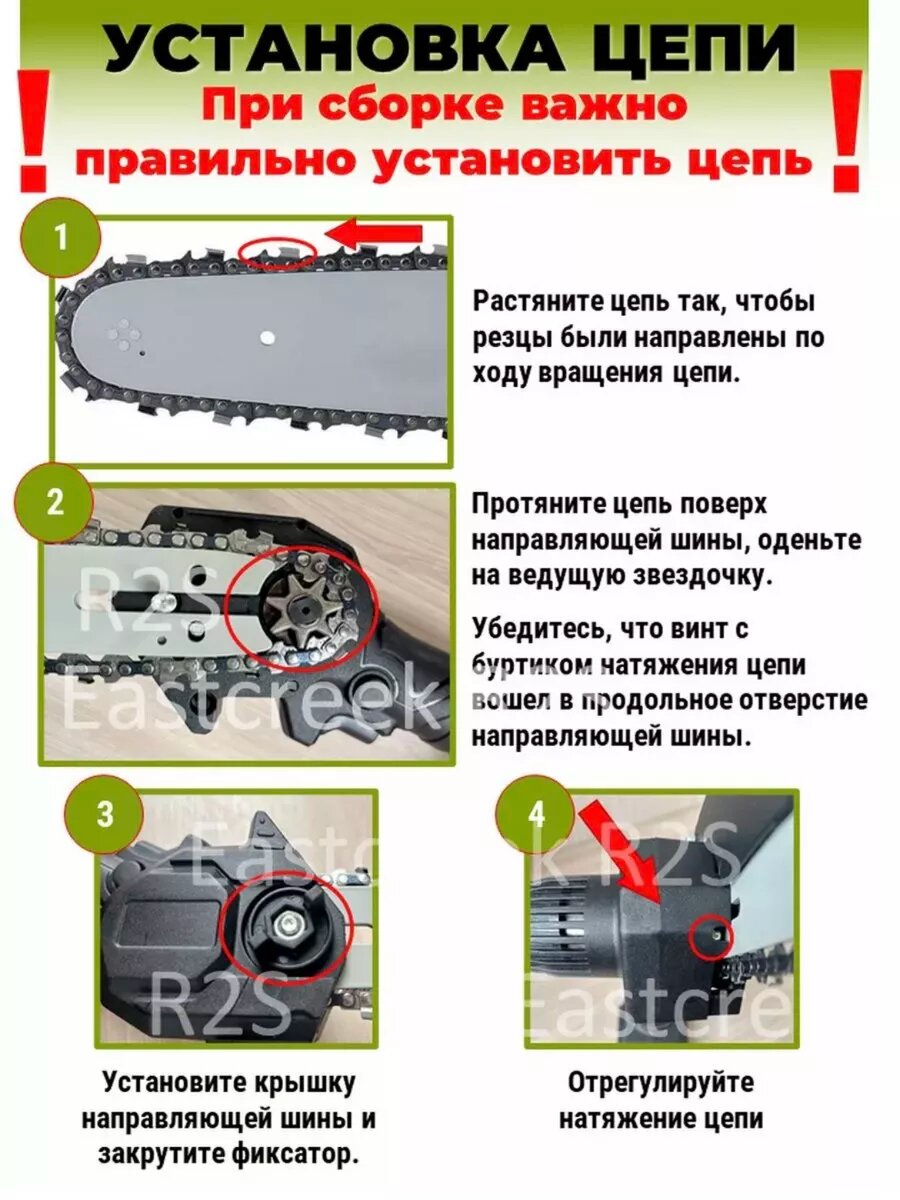 УСТАНОВКА ЦЕПИ

! При сборке важно правильно установить цепь !

1

Растяните цепь так, чтобы резцы были направлены по ходу вращения цепи.

2

R2S Eastcreek

Протяните цепь поверх направляющей шины, оденьте на ведущую звездочку.

Убедитесь, что винт с буртиком натяжения цепи вошел в продольное отверстие направляющей шины.

3

Eastcreek R2S

R2S

Установите крышку направляющей шины и закрутите фиксатор.

4

Eastcre

Отрегулируйте натяжение цепи