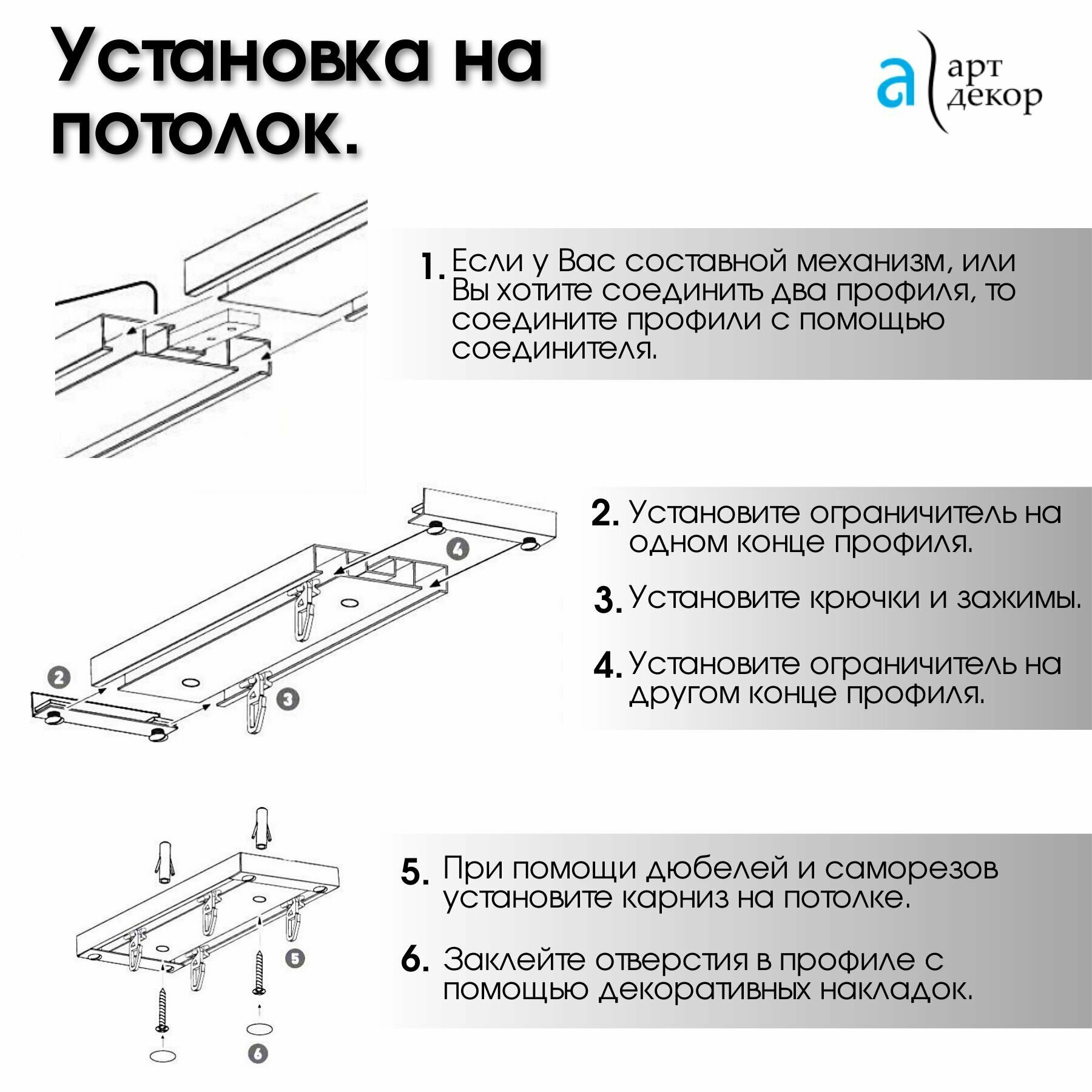 Установка на потолок.

а арт декор

1. Если у Вас составной механизм, или Вы хотите соединить два профиля, то соедините профили с помощью соединителя.

4

2

3

2. Установите ограничитель на одном конце профиля.

3. Установите крючки и зажимы.

4. Установите ограничитель на другом конце профиля.

5

6

5. При помощи дюбелей и саморезов установите карниз на потолке.

6. Заклейте отверстия в профиле с помощью декоративных накладок.