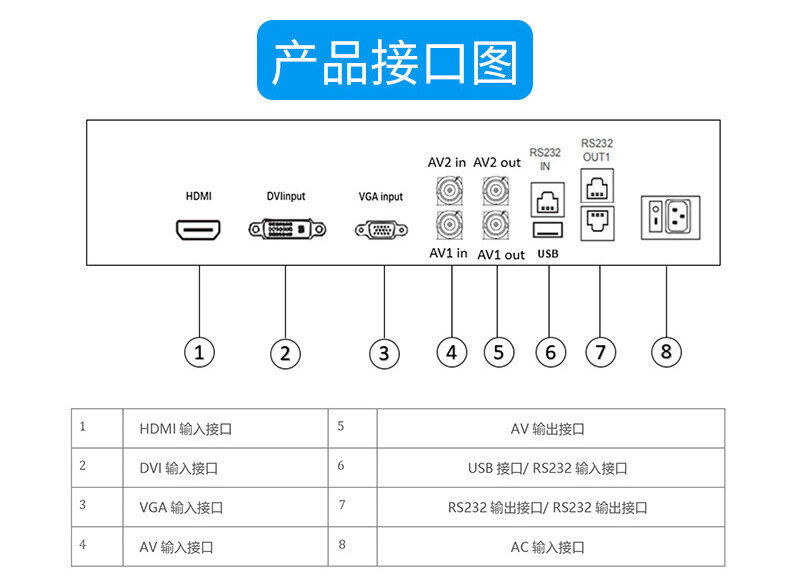 产品接口图

HDMI

DVIinput

VGA input

AV2 in AV2 out

AV1 in AV1 out

RS232 IN

USB

RS232 OUT1

1 2 3 4 5 6 7 8

| 1 | HDMI 输入接口 | 5 | AV 输出接口 |
|---|---|---|---|
| 2 | DVI 输入接口 | 6 | USB 接口/ RS232 输入接口 |
| 3 | VGA 输入接口 | 7 | RS232 输出接口/ RS232 输出接口 |
| 4 | AV 输入接口 | 8 | AC 输入接口 |