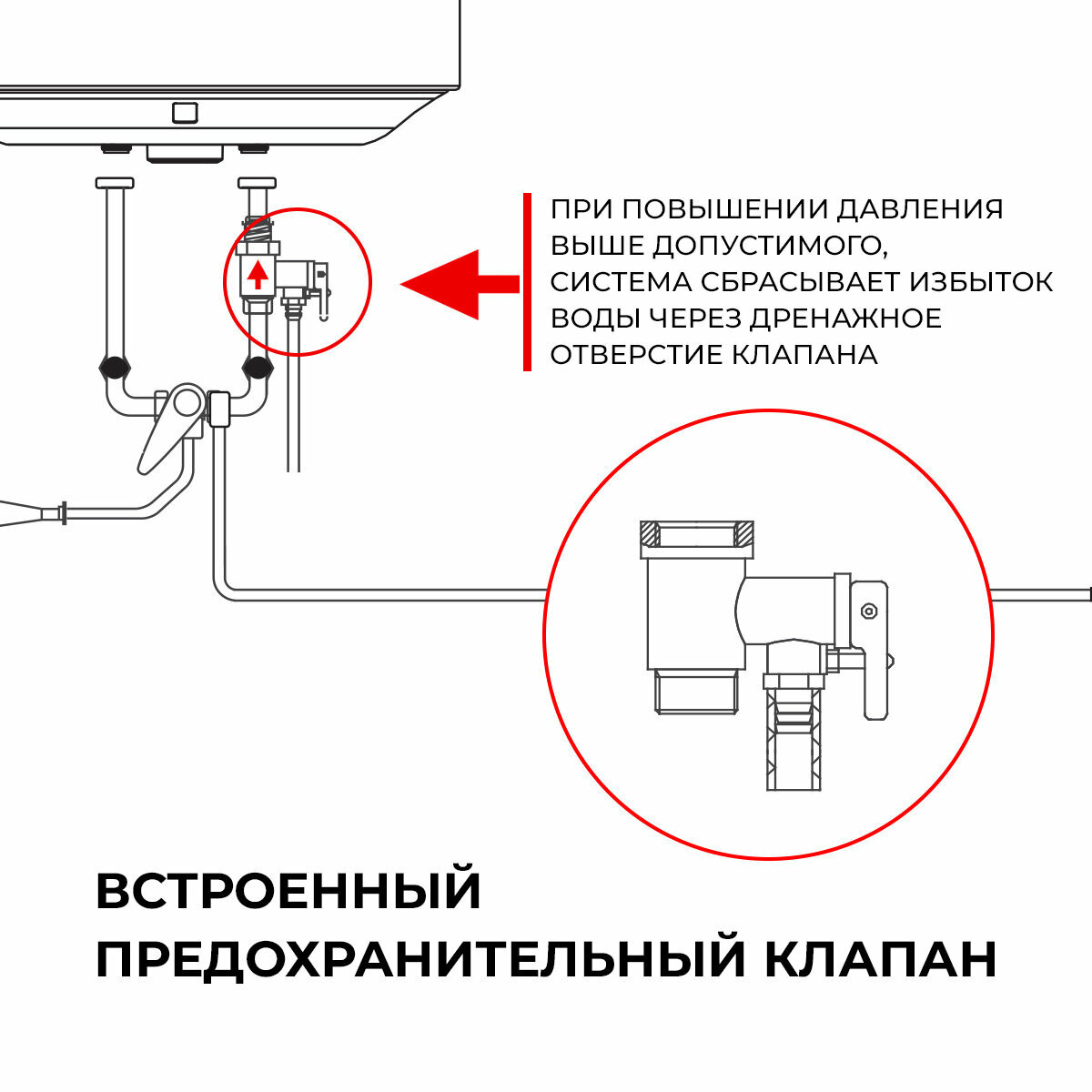 ПРИ ПОВЫШЕНИИ ДАВЛЕНИЯ ВЫШЕ ДОПУСТИМОГО, СИСТЕМА СБРАСЫВАЕТ ИЗБЫТОК ВОДЫ ЧЕРЕЗ ДРЕНАЖНОЕ ОТВЕРСТИЕ КЛАПАНА

ВСТРОЕННЫЙ ПРЕДОХРАНИТЕЛЬНЫЙ КЛАПАН