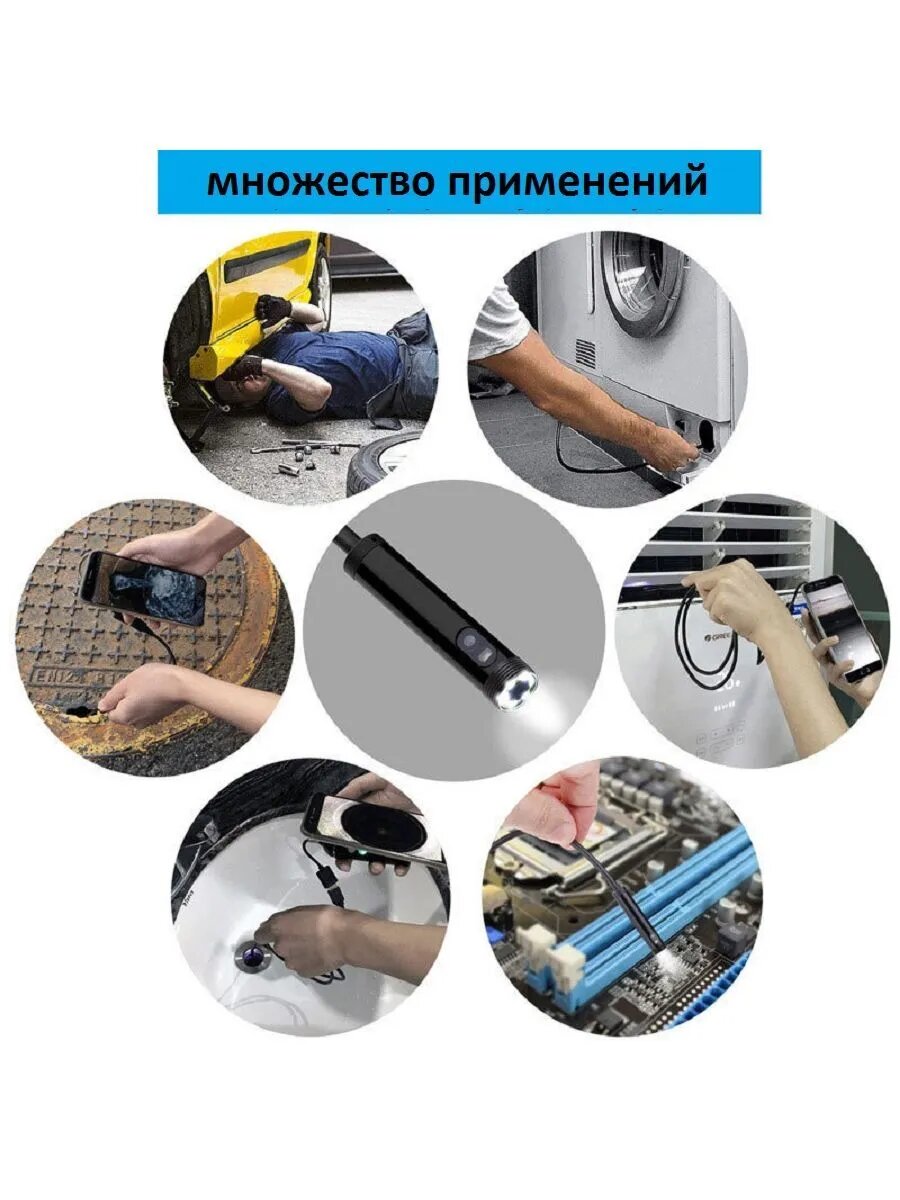 множество применений