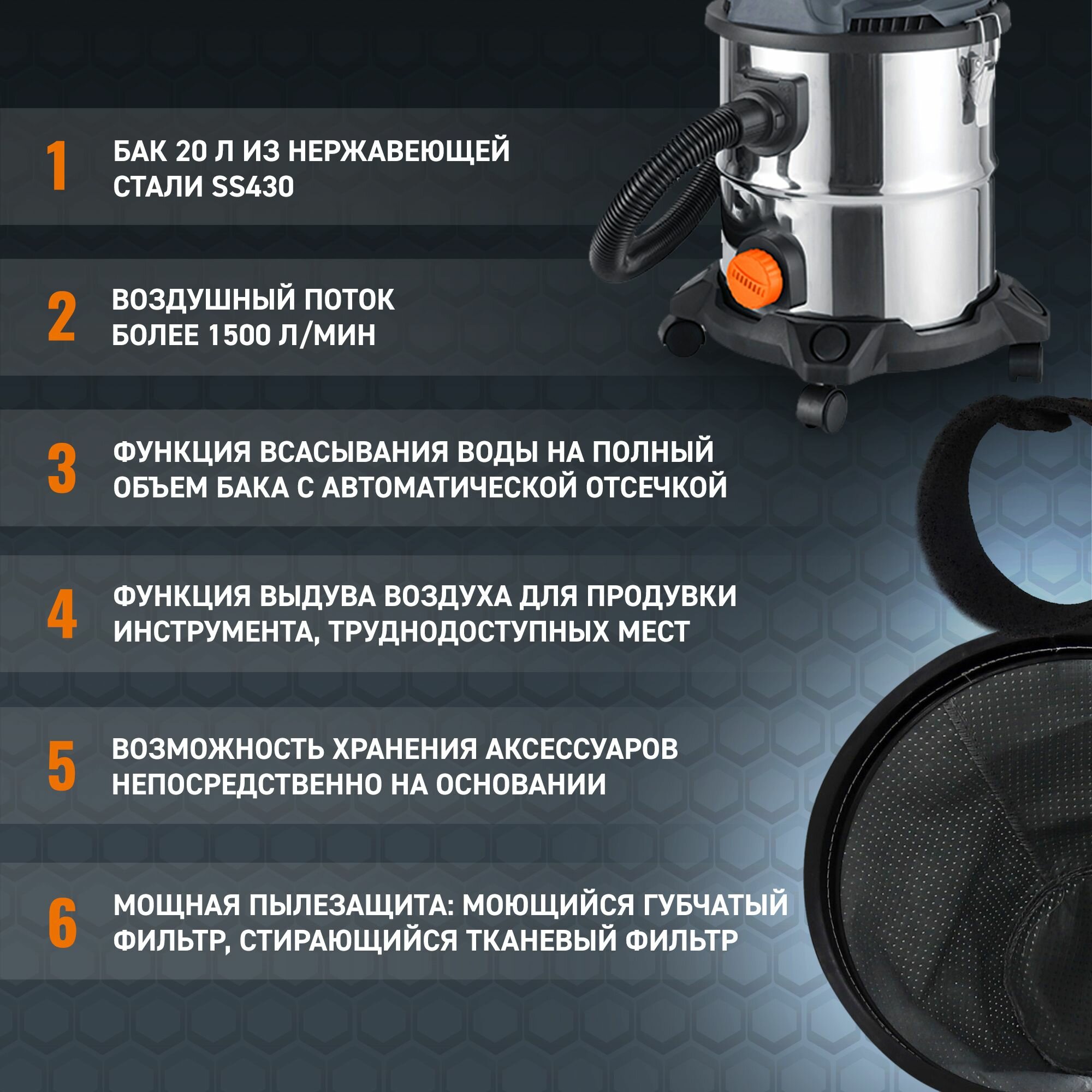 1 БАК 20 Л ИЗ НЕРЖАВЕЮЩЕЙ СТАЛИ SS430

2 ВОЗДУШНЫЙ ПОТОК БОЛЕЕ 1500 Л/МИН

3 ФУНКЦИЯ ВСАСЫВАНИЯ ВОДЫ НА ПОЛНЫЙ ОБЪЕМ БАКА С АВТОМАТИЧЕСКОЙ ОТСЕЧКОЙ

4 ФУНКЦИЯ ВЫДУВА ВОЗДУХА ДЛЯ ПРОДУВКИ ИНСТРУМЕНТА, ТРУДНОДОСТУПНЫХ МЕСТ

5 ВОЗМОЖНОСТЬ ХРАНЕНИЯ АКСЕССУАРОВ НЕПОСРЕДСТВЕННО НА ОСНОВАНИИ

6 МОЩНАЯ ПЫЛЕЗАЩИТА: МОЮЩИЙСЯ ГУБЧАТЫЙ ФИЛЬТР, СТИРАЮЩИЙСЯ ТКАНЕВЫЙ ФИЛЬТР