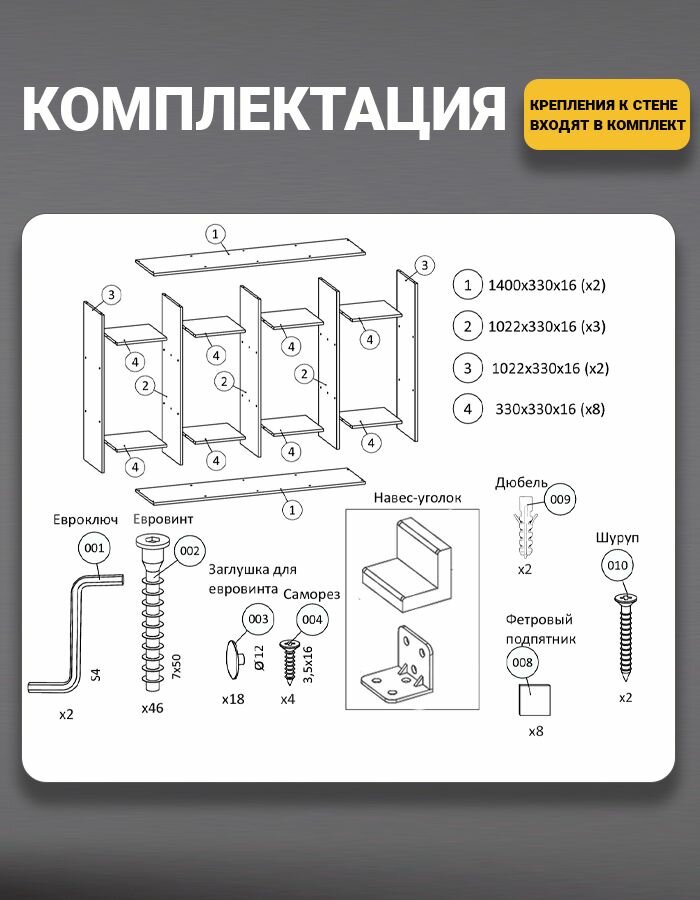 КОМПЛЕКТАЦИЯ

КРЕПЛЕНИЯ К СТЕНЕ ВХОДЯТ В КОМПЛЕКТ

1

3

3

4

4

4

4

2

2

2

4

4

4

4

1

1 1400x330x16 (x2)

2 1022x330x16 (x3)

3 1022x330x16 (x2)

4 330x330x16 (x8)

Евроключ

001

S4

x2

Евровинт

002

7x50

x46

Заглушка для евровинта

003

Ø 12

x18

Саморез

004

3,5x16

x4

Навес-уголок

Дюбель

009

x2

Фетровый подпятник

008

x8

Шуруп

010

x2