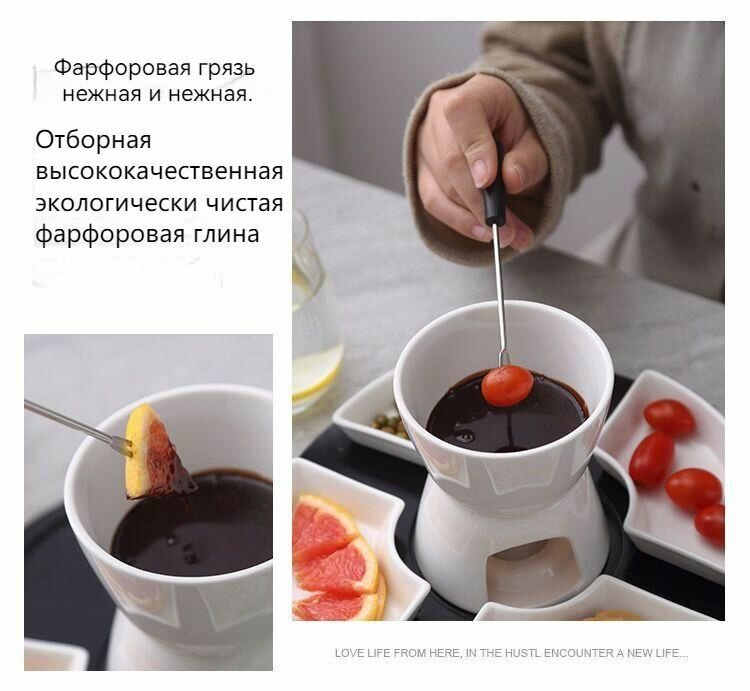 Фарфоровая грязь нежная и нежная.

Отборная высококачественная экологически чистая фарфоровая глина

LOVE LIFE FROM HERE, IN THE HUSTL ENCOUNTER A NEW LIFE...