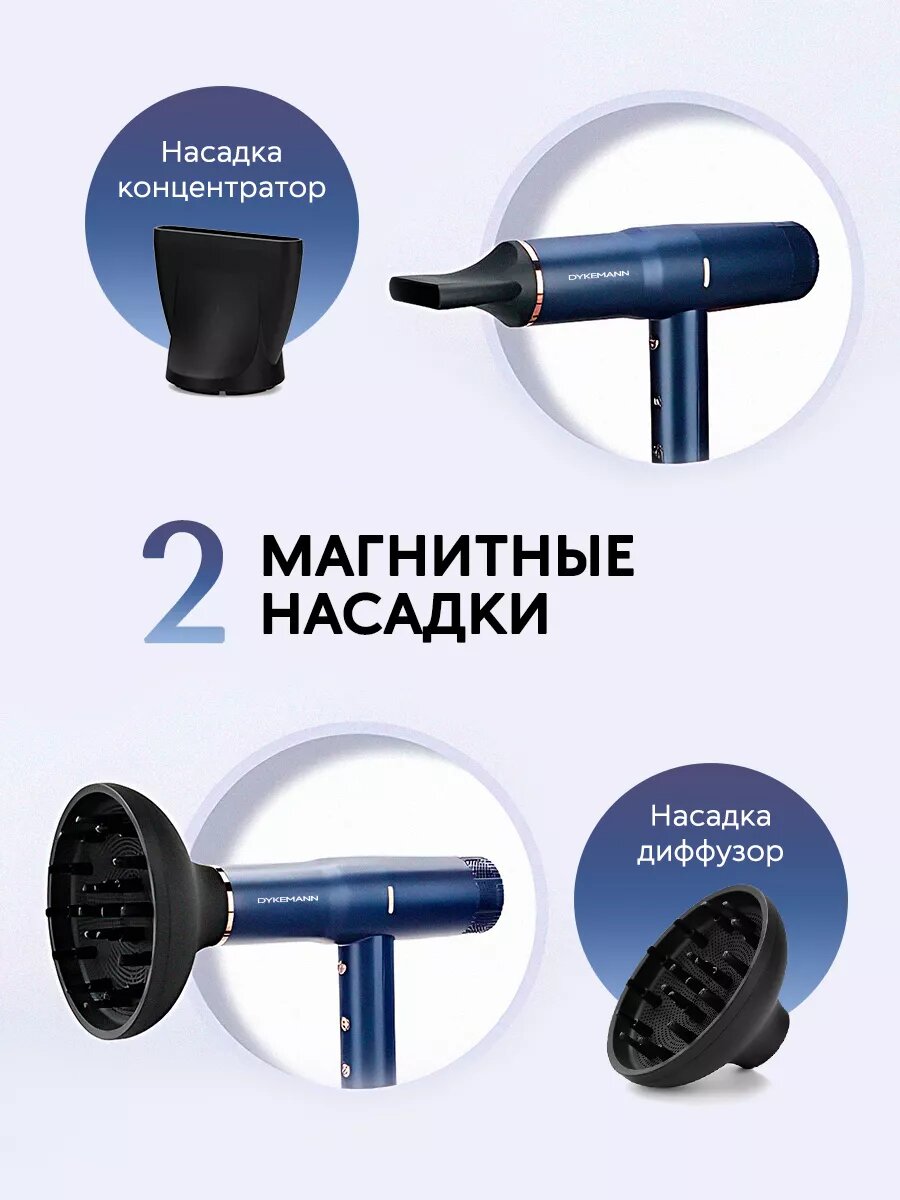 Насадка концентратор

DYKEMANN

2 МАГНИТНЫЕ НАСАДКИ

DYKEMANN

Насадка диффузор