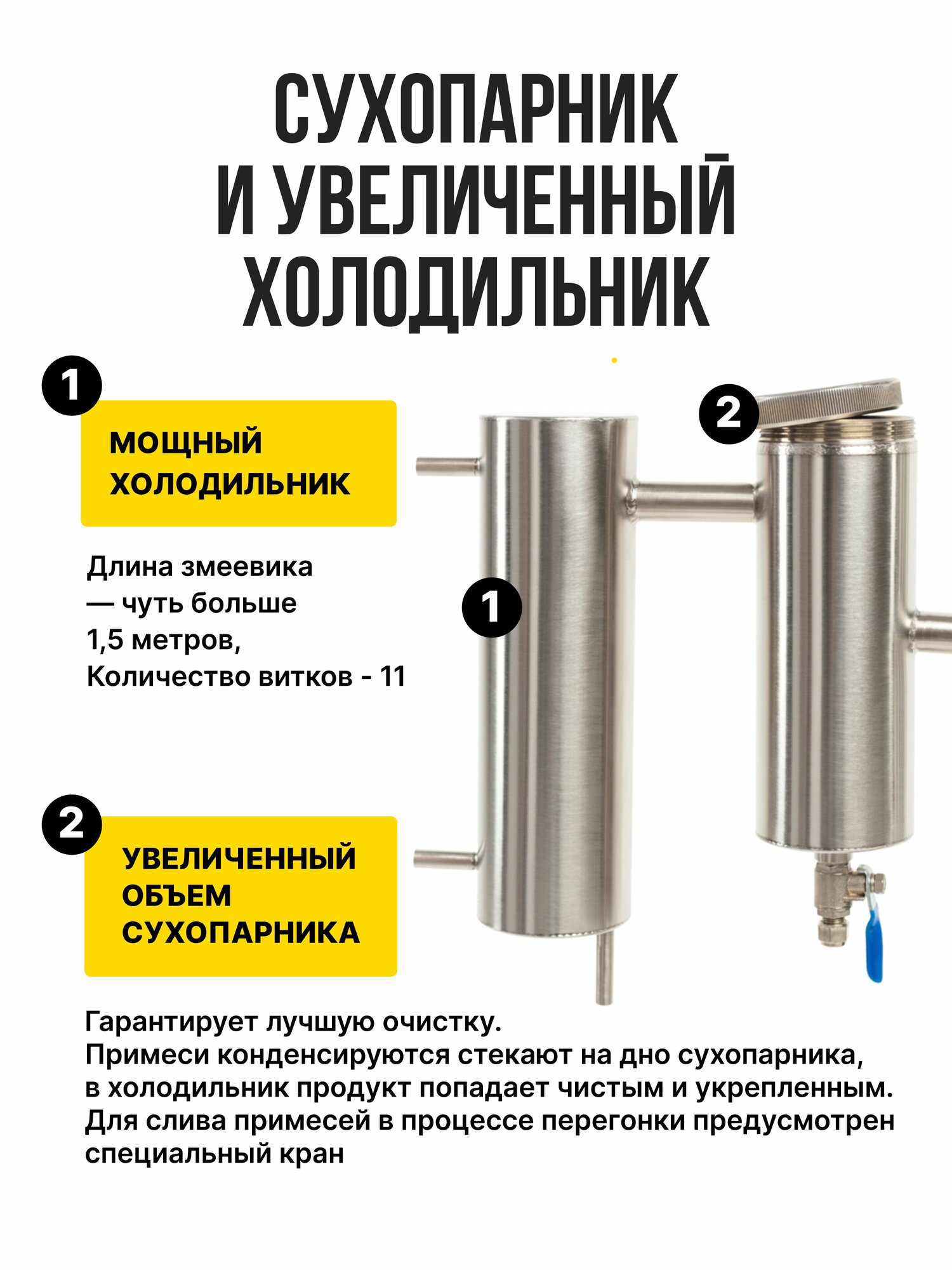 СУХОПАРНИК И УВЕЛИЧЕННЫЙ ХОЛОДИЛЬНИК

1

МОЩНЫЙ ХОЛОДИЛЬНИК

Длина змеевика — чуть больше 1,5 метров, Количество витков - 11

2

1

2

УВЕЛИЧЕННЫЙ ОБЪЕМ СУХОПАРНИКА

Гарантирует лучшую очистку.
Примеси конденсируются стекают на дно сухопарника, в холодильник продукт попадает чистым и укрепленным. Для слива примесей в процессе перегонки предусмотрен специальный кран