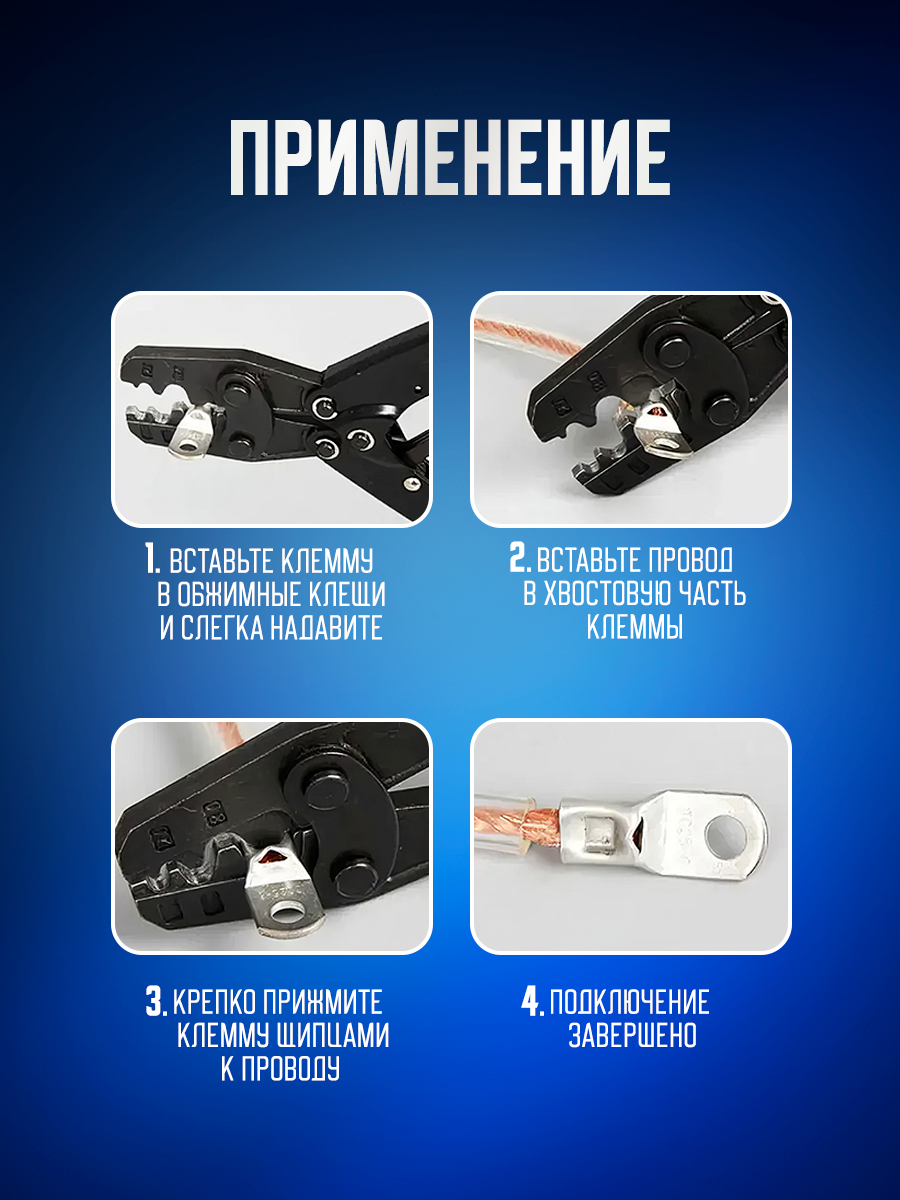 ПРИМЕНЕНИЕ

1. ВСТАВЬТЕ КЛЕММУ В ОБЖИМНЫЕ КЛЕЩИ И СЛЕГКА НАДАВИТЕ

2. ВСТАВЬТЕ ПРОВОД В ХВОСТОВУЮ ЧАСТЬ КЛЕММЫ

3. КРЕПКО ПРИЖМИТЕ КЛЕММУ ЩИПЦАМИ К ПРОВОДУ

4. ПОДКЛЮЧЕНИЕ ЗАВЕРШЕНО