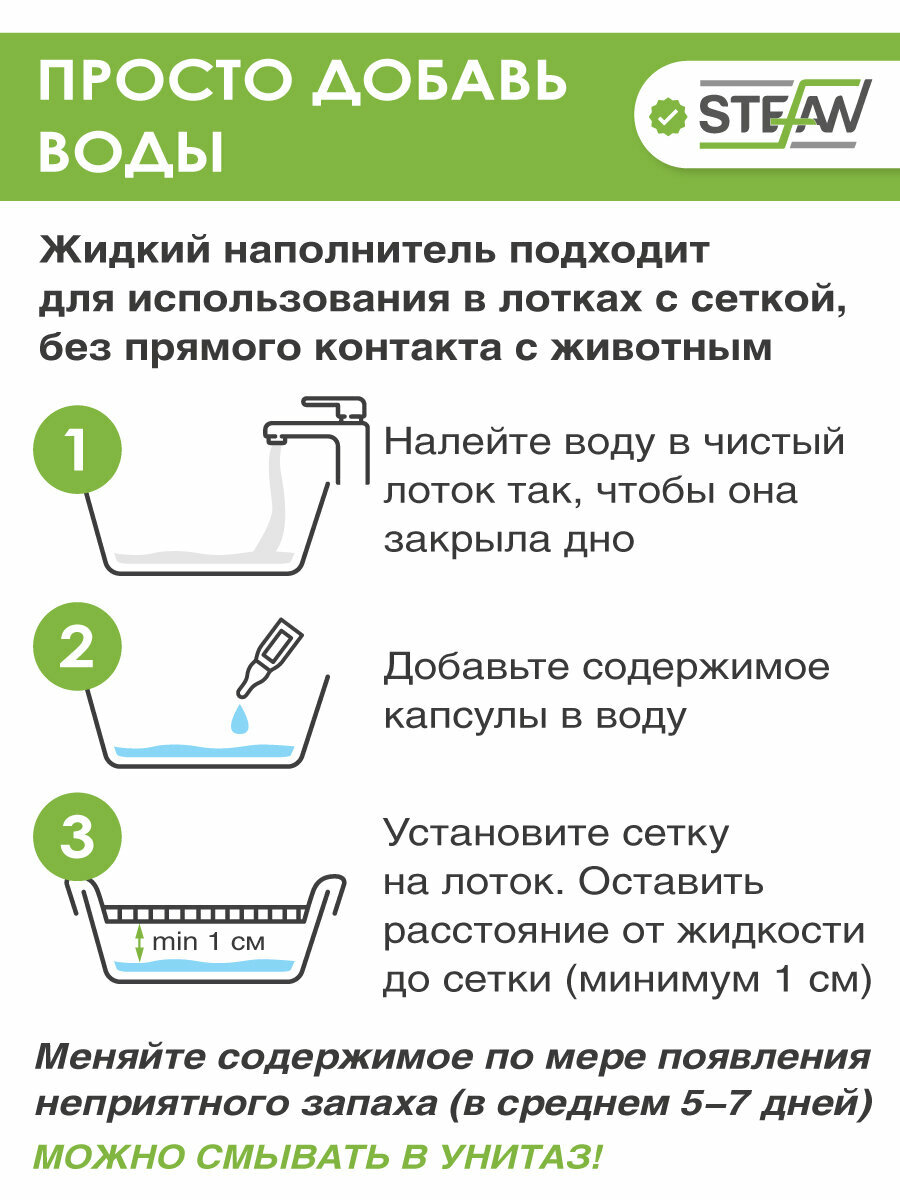 ПРОСТО ДОБАВЬ ВОДЫ

STEFAN

Жидкий наполнитель подходит для использования в лотках с сеткой, без прямого контакта с животным

1

Налейте воду в чистый лоток так, чтобы она закрыла дно

2

Добавьте содержимое капсулы в воду

3

min 1 см

Установите сетку на лоток. Оставить расстояние от жидкости до сетки (минимум 1 см)

Меняйте содержимое по мере появления неприятного запаха (в среднем 5–7 дней)

МОЖНО СМЫВАТЬ В УНИТАЗ!