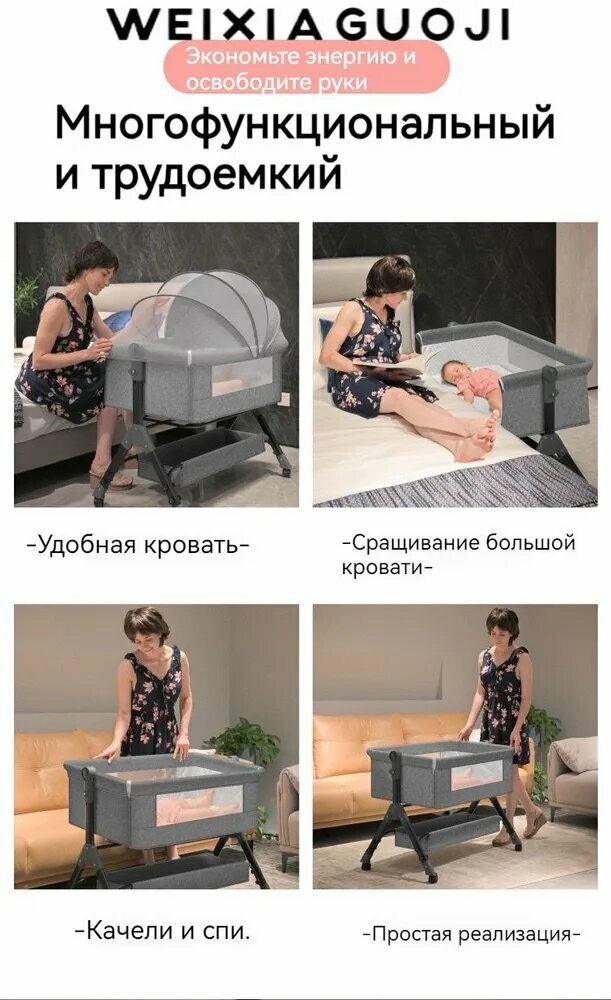 WEIXIAGUOJI

Экономьте энергию и освободите руки

Многофункциональный и трудоемкий

-Удобная кровать-

-Сращивание большой кровати-

-Качели и спи.

-Простая реализация-