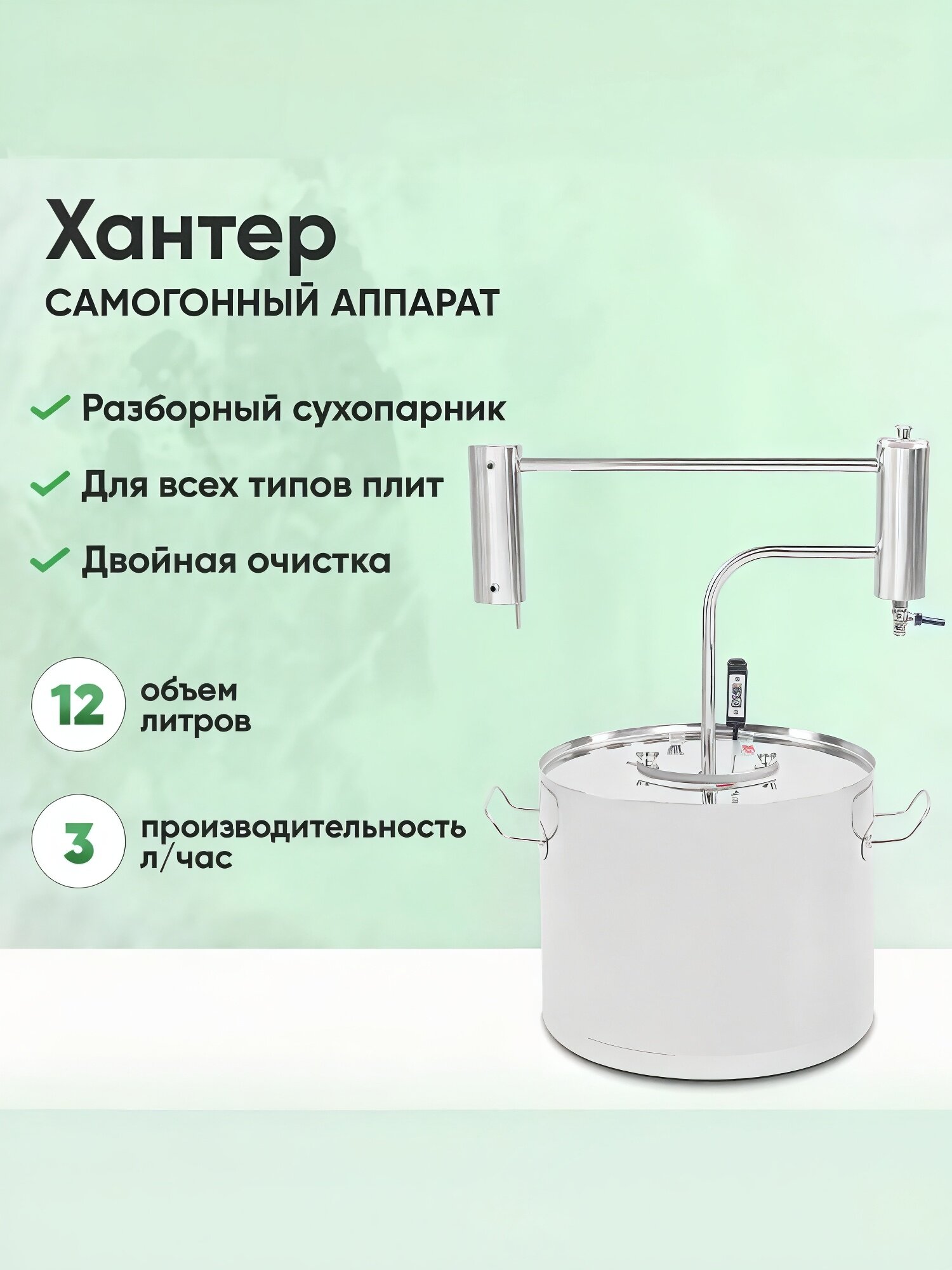 Хантер
САМОГОННЫЙ АППАРАТ

Разборный сухопарник

Для всех типов плит

Двойная очистка

12 объем литров

3 производительность л/час