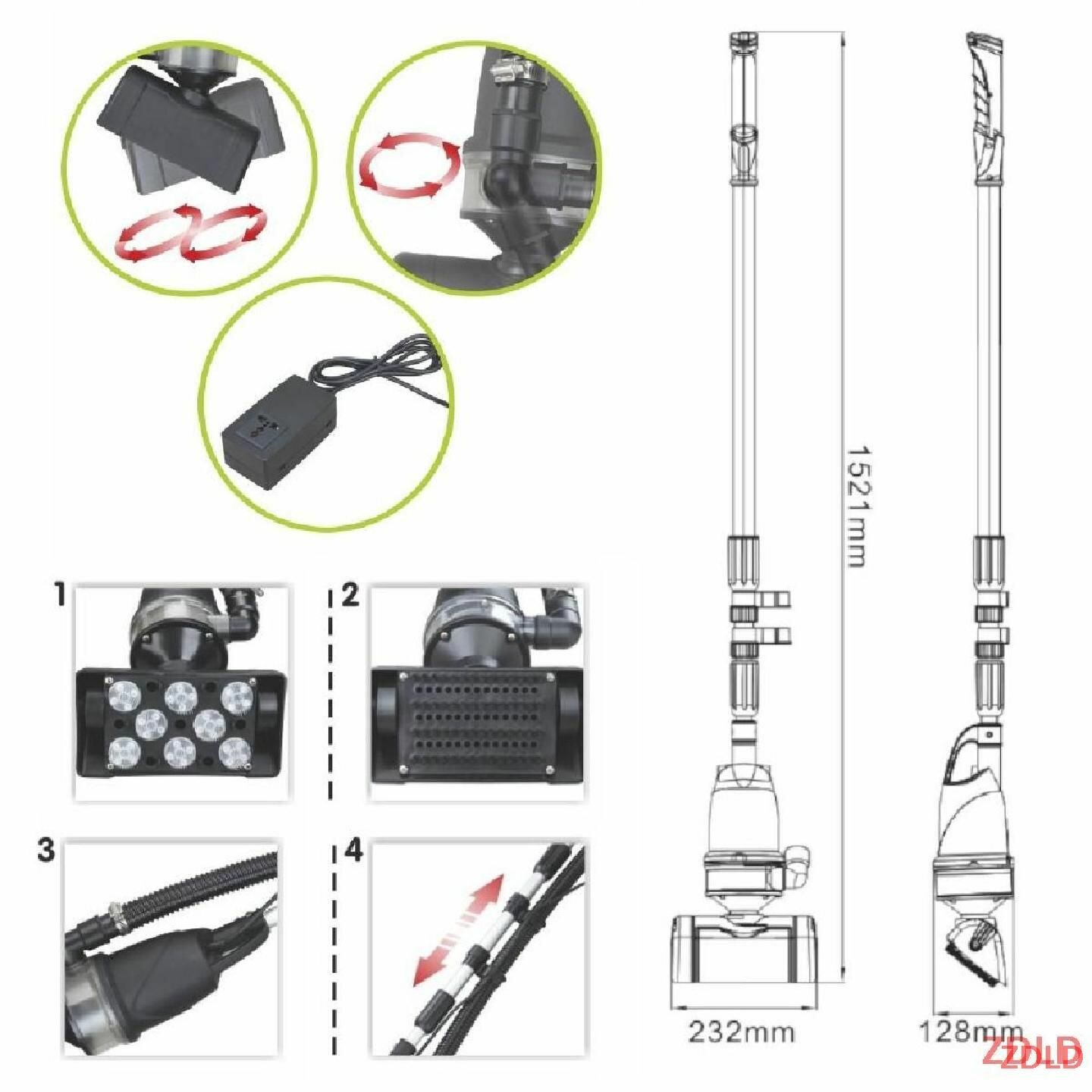 1
2
3
4
1521mm
232mm
128mm
ZDLD