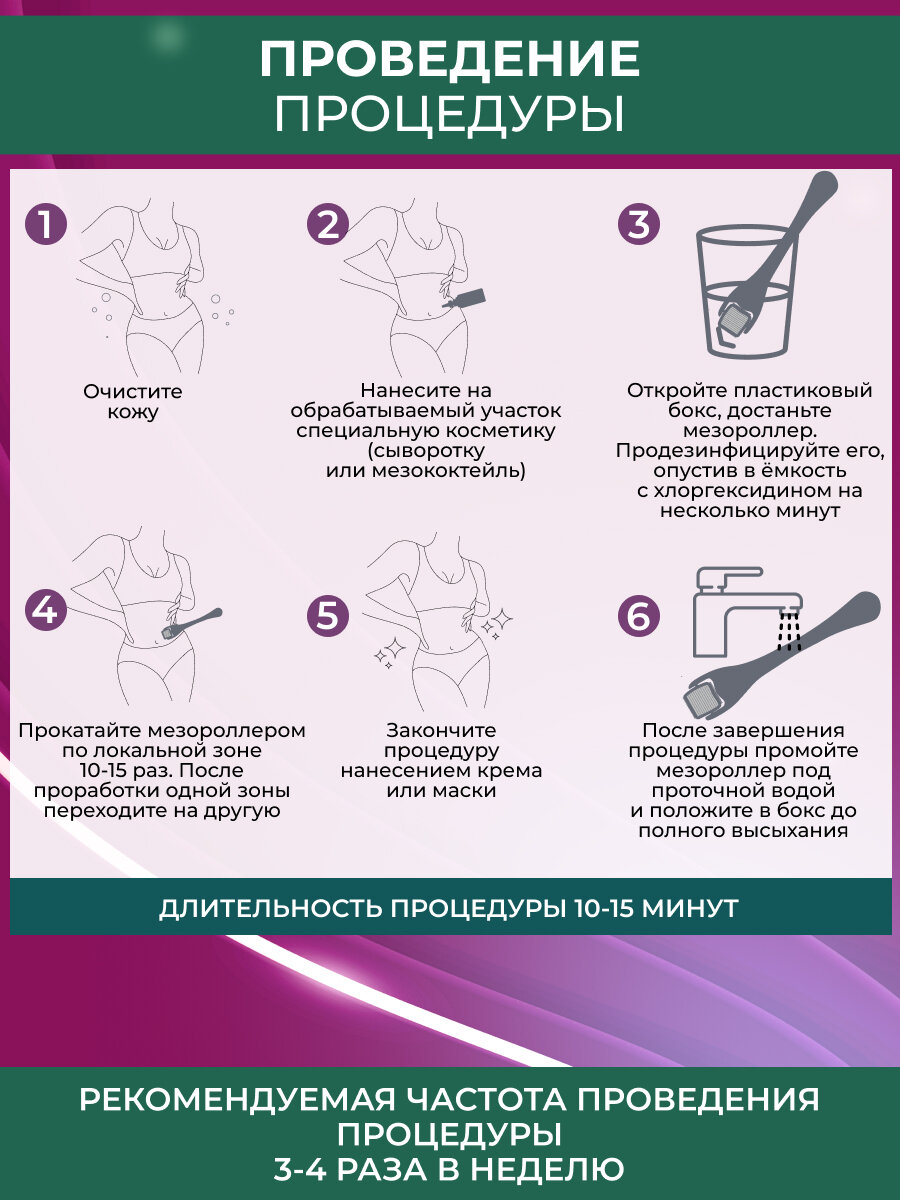 ПРОВЕДЕНИЕ
ПРОЦЕДУРЫ

1

Очистите кожу

2

Нанесите на обрабатываемый участок специальную косметику (сыворотку или мезококтейль)

3

Откройте пластиковый бокс, достаньте мезороллер. Продезинфицируйте его, опустив в ёмкость с хлоргексидином на несколько минут

4

Прокатайте мезороллером по локальной зоне 10-15 раз. После проработки одной зоны переходите на другую

5

Закончите процедуру нанесением крема или маски

6

После завершения процедуры промойте мезороллер под проточной водой и положите в бокс до полного высыхания

ДЛИТЕЛЬНОСТЬ ПРОЦЕДУРЫ 10-15 МИНУТ

РЕКОМЕНДУЕМАЯ ЧАСТОТА ПРОВЕДЕНИЯ ПРОЦЕДУРЫ
3-4 РАЗА В НЕДЕЛЮ