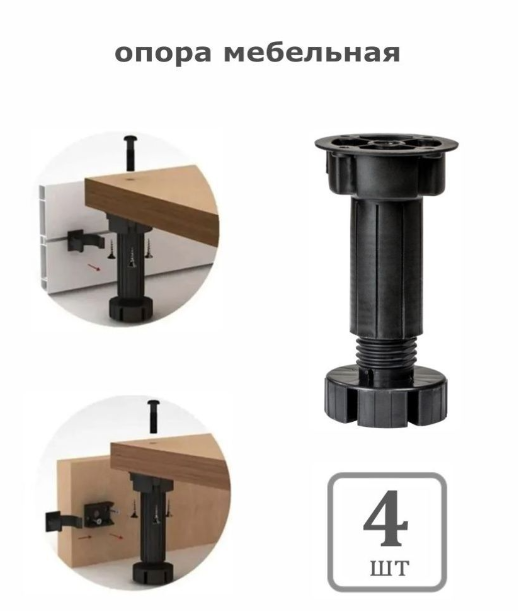 опора мебельная

4
шт