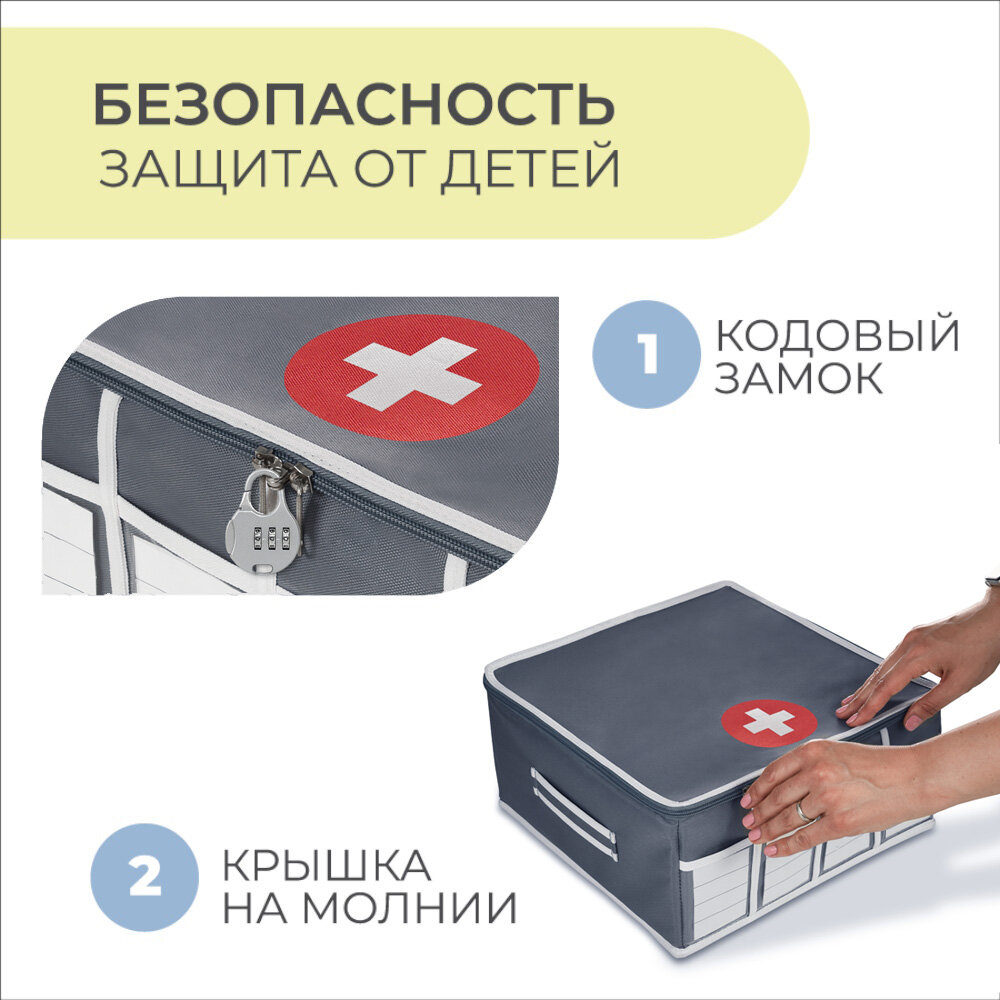 БЕЗОПАСНОСТЬ
ЗАЩИТА ОТ ДЕТЕЙ

1 КОДОВЫЙ ЗАМОК

2 КРЫШКА НА МОЛНИИ