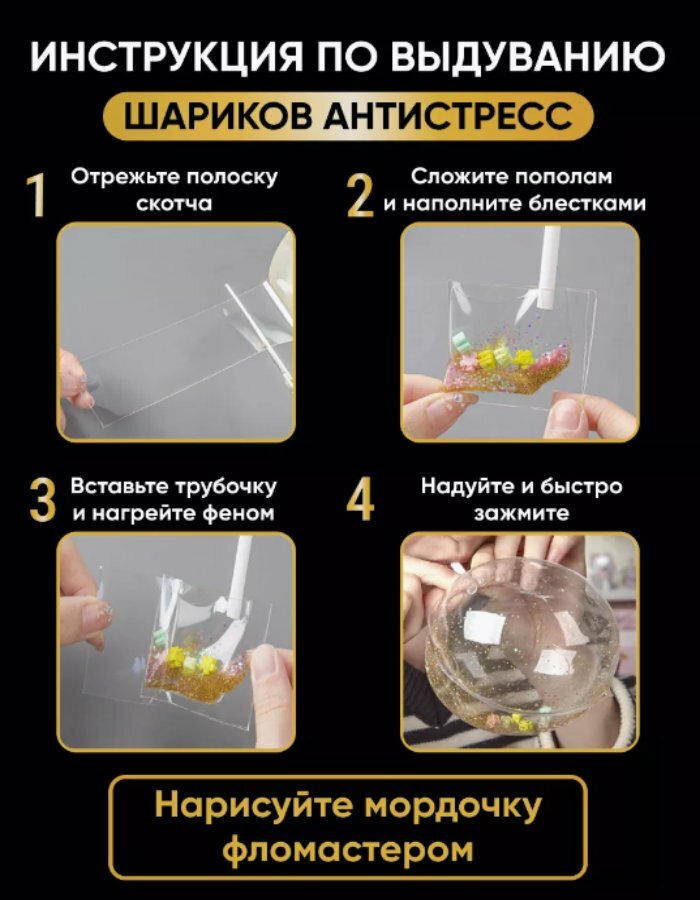 ИНСТРУКЦИЯ ПО ВЫДУВАНИЮ

ШАРИКОВ АНТИСТРЕСС

1 Отрежьте полоску скотча

2 Сложите пополам и наполните блестками

3 Вставьте трубочку и нагрейте феном

4 Надуйте и быстро зажмите

Нарисуйте мордочку фломастером