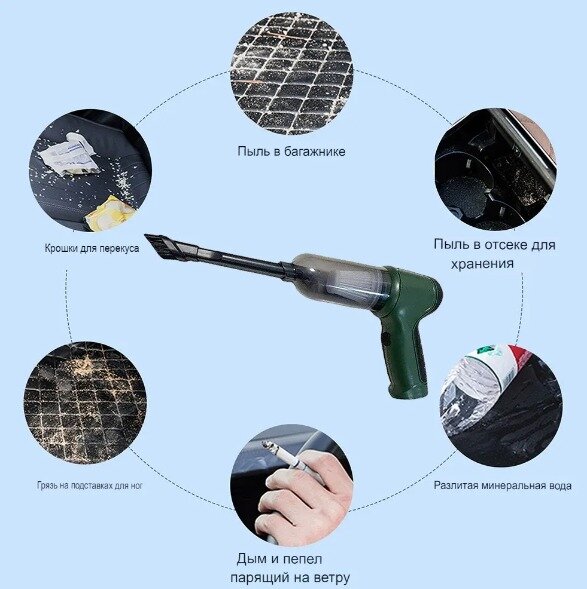 Пыль в багажнике

Крошки для перекуса

Пыль в отсеке для хранения

Грязь на подставках для ног

Разлитая минеральная вода

Дым и пепел парящий на ветру