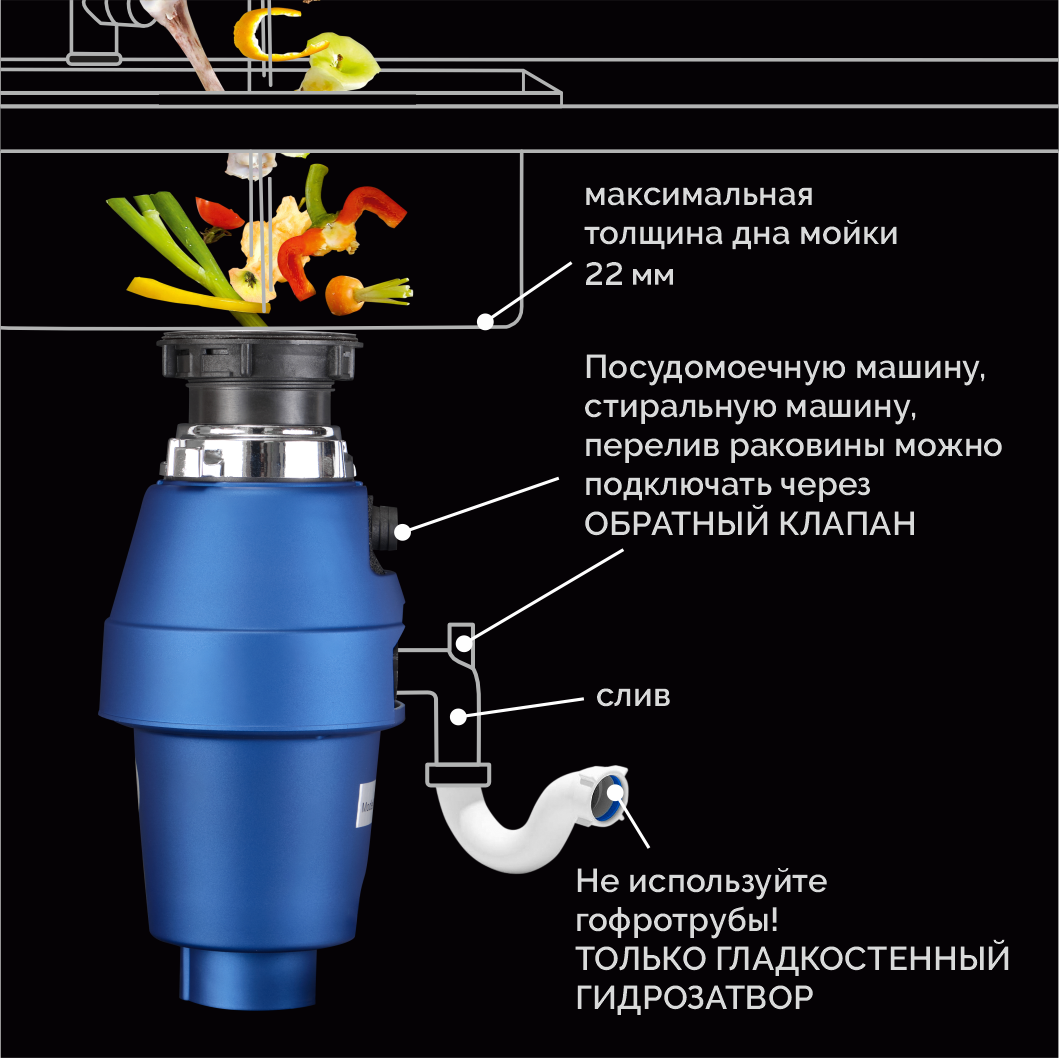 максимальная толщина дна мойки 22 мм

Посудомоечную машину, стиральную машину, перелив раковины можно подключать через ОБРАТНЫЙ КЛАПАН

слив

Не используйте гофротрубы! ТОЛЬКО ГЛАДКОСТЕННЫЙ ГИДРОЗАТВОР