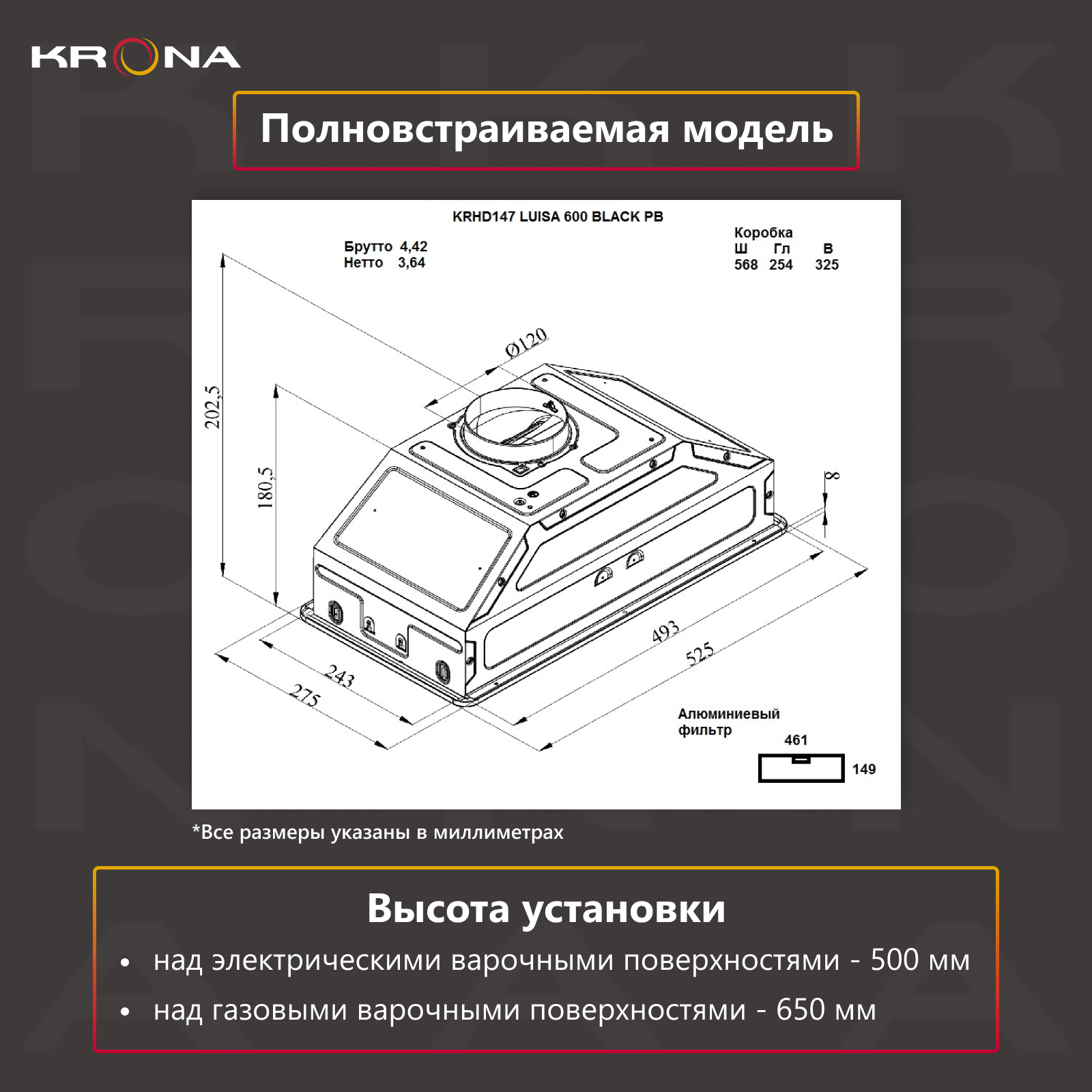 KRONA

Полновстраиваемая модель

KRHD147 LUISA 600 BLACK PB

Брутто 4,42
Нетто 3,64

Коробка
| Ш | Гл | В |
|---|---|---|
| 568 | 254 | 325 |

Ø120

202,5

180,5

8

493

525

243

275

Алюминиевый фильтр

461

149

*Все размеры указаны в миллиметрах

Высота установки

• над электрическими варочными поверхностями - 500 мм

• над газовыми варочными поверхностями - 650 мм