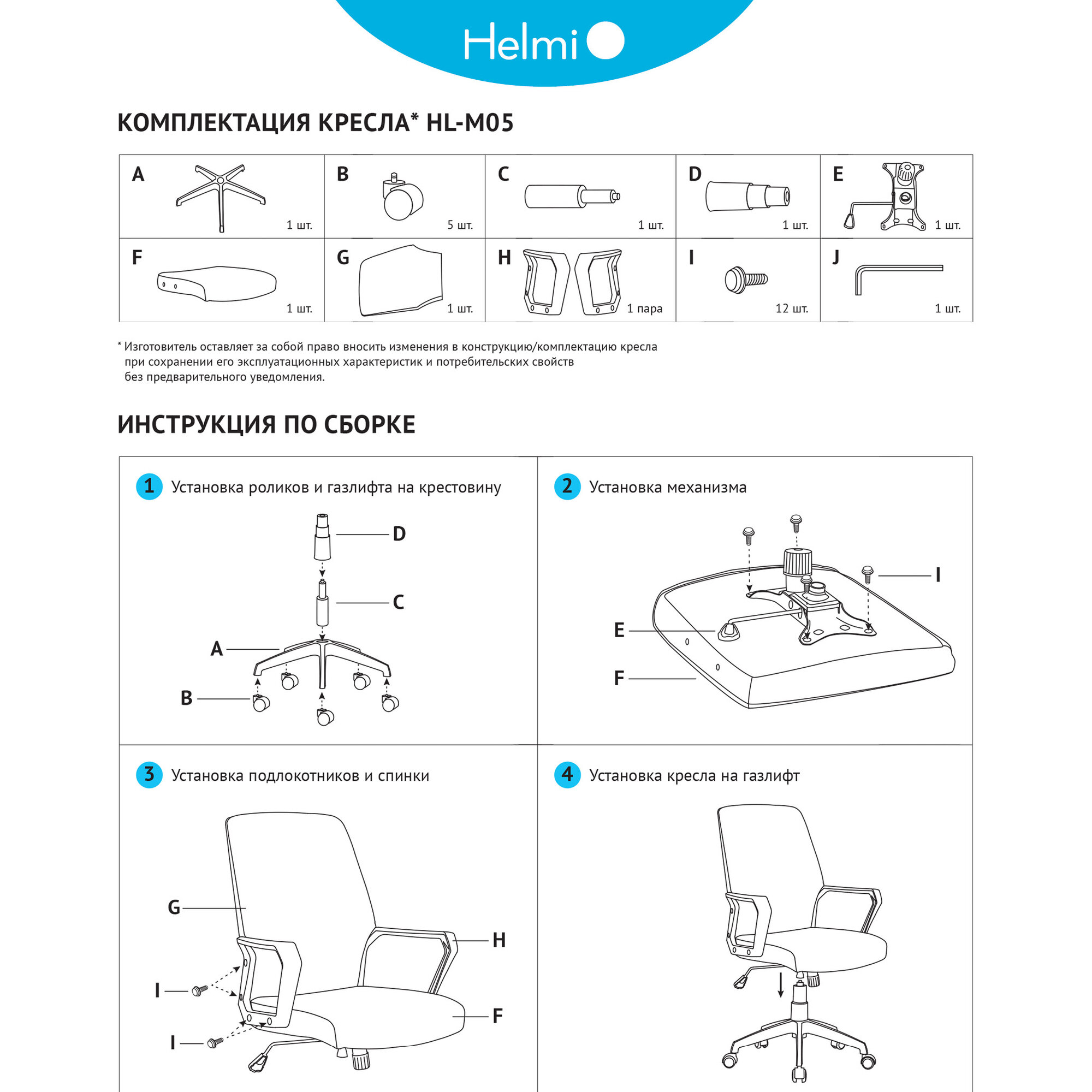 Helmi

КОМПЛЕКТАЦИЯ КРЕСЛА* HL-M05

| A 1 шт. | B 5 шт. | C 1 шт. | D 1 шт. | E 1 шт. |
|---|---|---|---|---|
| F 1 шт. | G 1 шт. | H 1 пара | I 12 шт. | J 1 шт. |

* Изготовитель оставляет за собой право вносить изменения в конструкцию/комплектацию кресла при сохранении его эксплуатационных характеристик и потребительских свойств без предварительного уведомления.

ИНСТРУКЦИЯ ПО СБОРКЕ

1 Установка роликов и газлифта на крестовину

D
C
A
B

2 Установка механизма

I
E
F

3 Установка подлокотников и спинки

G
H
I
F
I

4 Установка кресла на газлифт