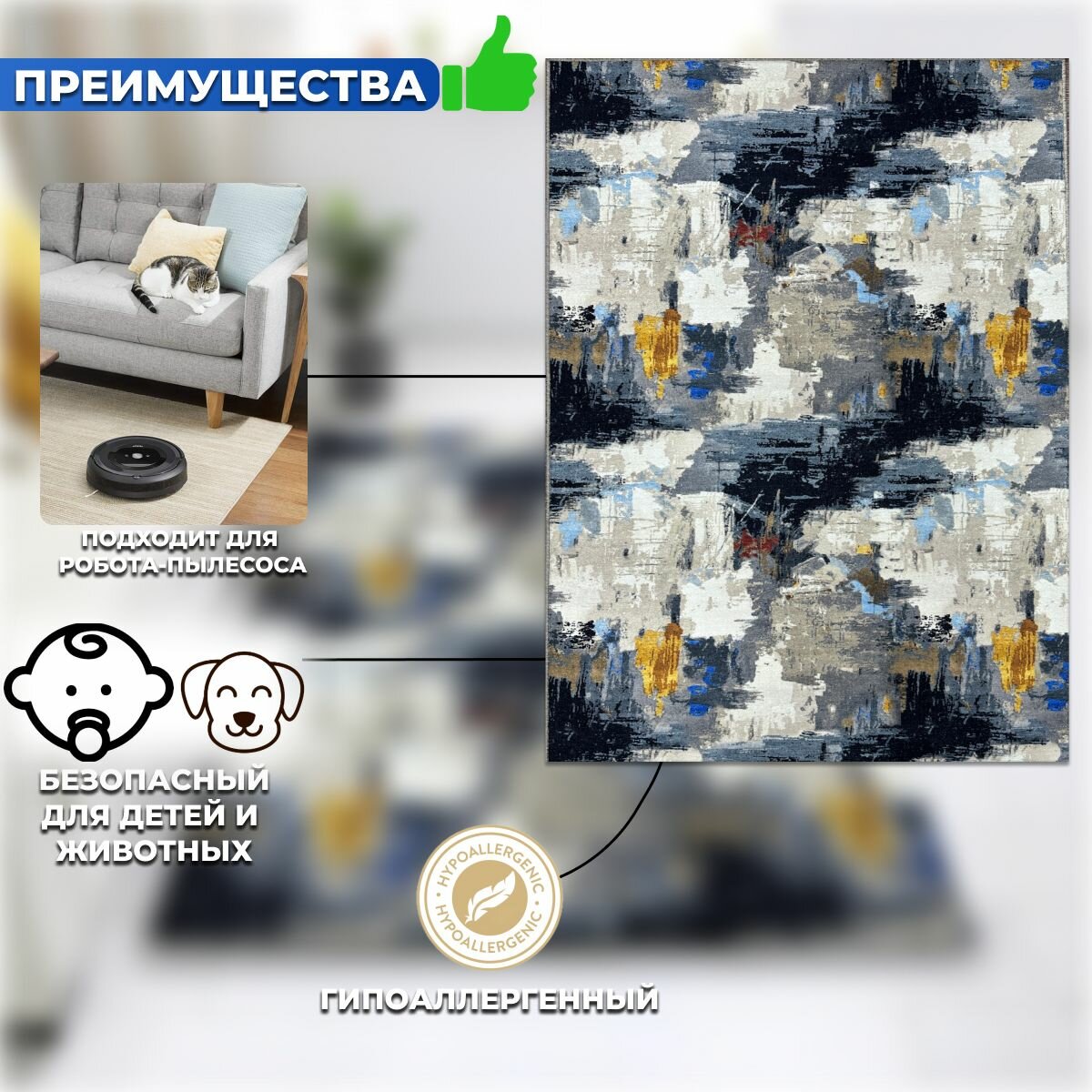 ПРЕИМУЩЕСТВА

ПОДХОДИТ ДЛЯ РОБОТА-ПЫЛЕСОСА

БЕЗОПАСНЫЙ ДЛЯ ДЕТЕЙ И ЖИВОТНЫХ

HYPOALLERGENIC HYPOALLERGENIC

ГИПОАЛЛЕРГЕННЫЙ