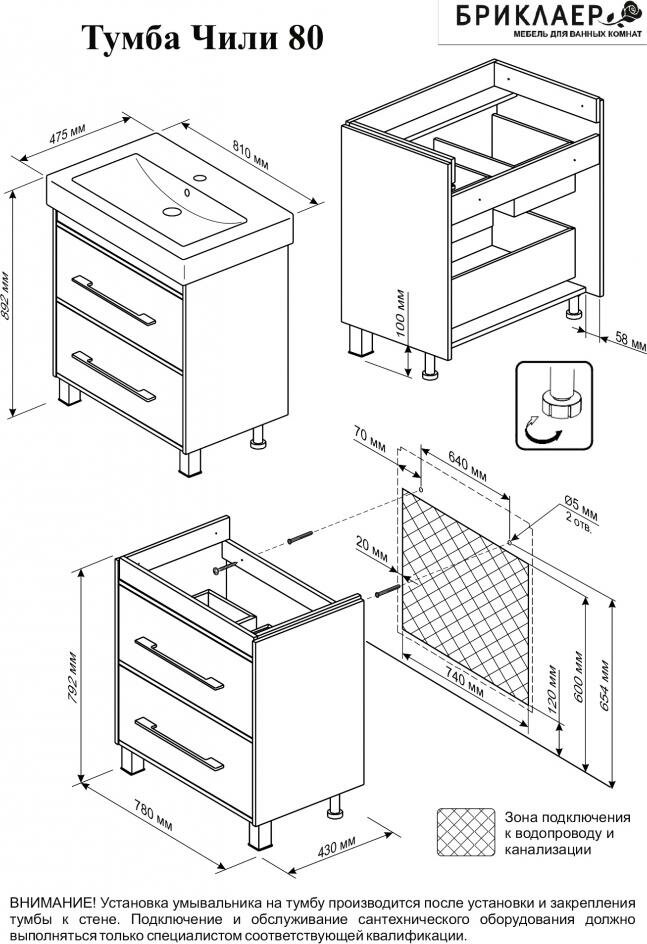 Тумба Чили 80

БРИКЛАЕР
МЕБЕЛЬ ДЛЯ ВАННЫХ КОМНАТ

475 мм
810 мм
892 мм
100 мм
58 мм
70 мм
640 мм
Ø5 мм
2 отв.
20 мм
740 мм
120 мм
600 мм
654 мм
792 мм
780 мм
430 мм

Зона подключения к водопроводу и канализации

ВНИМАНИЕ! Установка умывальника на тумбу производится после установки и закрепления тумбы к стене. Подключение и обслуживание сантехнического оборудования должно выполняться только специалистом соответствующей квалификации.