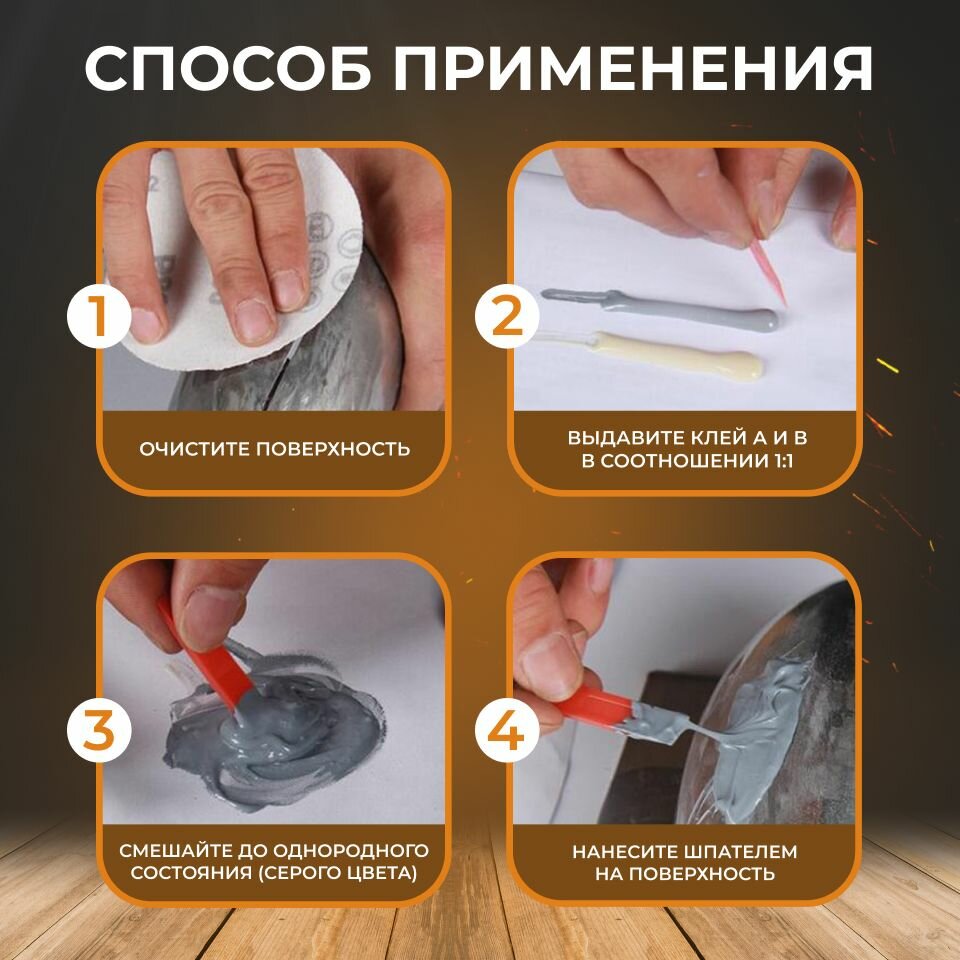 СПОСОБ ПРИМЕНЕНИЯ

1

ОЧИСТИТЕ ПОВЕРХНОСТЬ

2

ВЫДАВИТЕ КЛЕЙ А И В В СООТНОШЕНИИ 1:1

3

СМЕШАЙТЕ ДО ОДНОРОДНОГО СОСТОЯНИЯ (СЕРОГО ЦВЕТА)

4

НАНЕСИТЕ ШПАТЕЛЕМ НА ПОВЕРХНОСТЬ