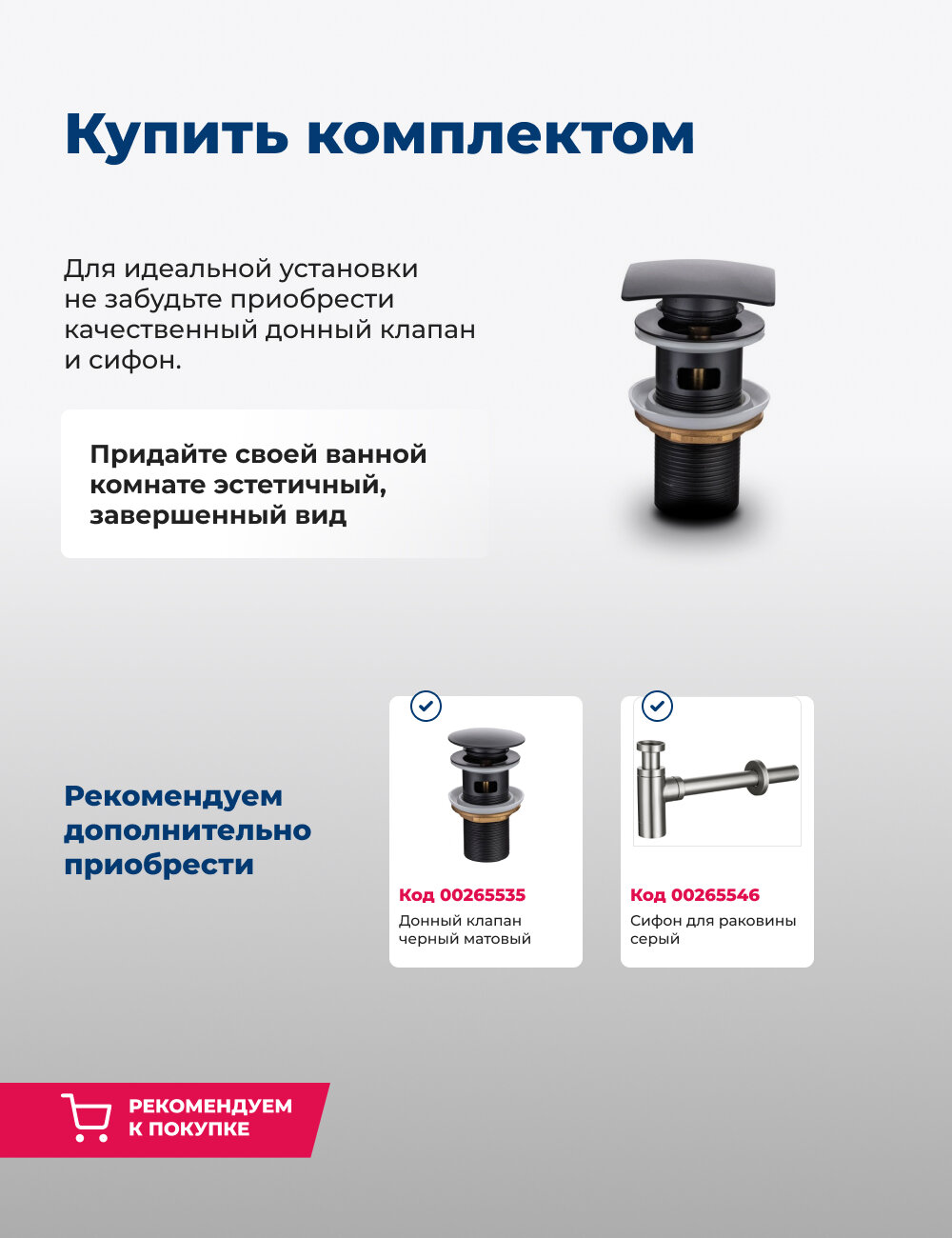 Купить комплектом

Для идеальной установки не забудьте приобрести качественный донный клапан и сифон.

Придайте своей ванной комнате эстетичный, завершенный вид

Рекомендуем дополнительно приобрести

Код 00265535
Донный клапан черный матовый

Код 00265546
Сифон для раковины серый

РЕКОМЕНДУЕМ К ПОКУПКЕ