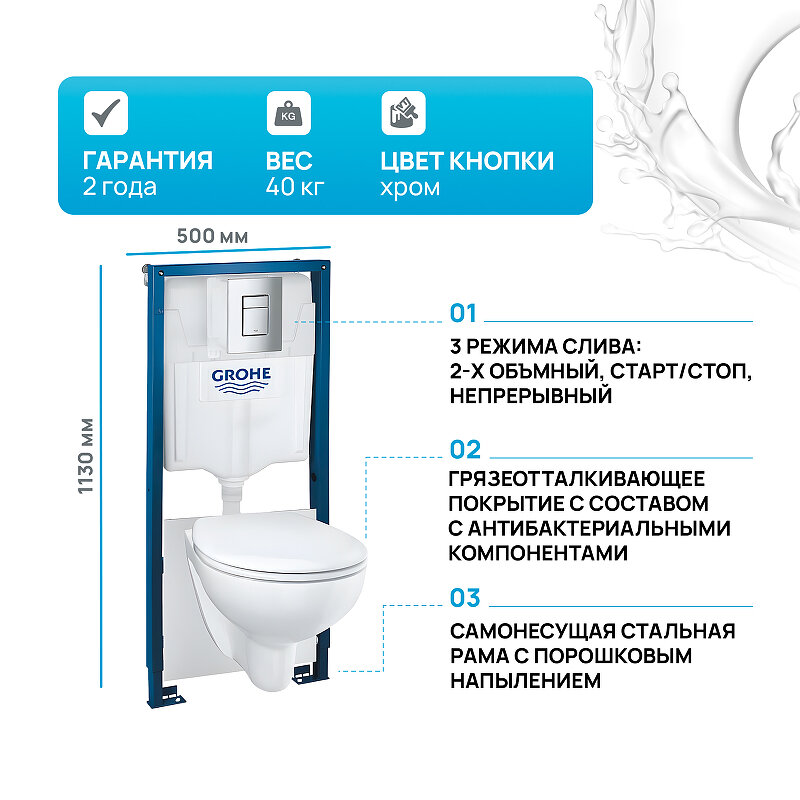 KG

ГАРАНТИЯ
2 года

ВЕС
40 кг

ЦВЕТ КНОПКИ
хром

500 мм

1130 мм

GROHE

01
3 РЕЖИМА СЛИВА: 2-Х ОБЪМНЫЙ, СТАРТ/СТОП, НЕПРЕРЫВНЫЙ

02
ГРЯЗЕОТТАЛКИВАЮЩЕЕ ПОКРЫТИЕ С СОСТАВОМ С АНТИБАКТЕРИАЛЬНЫМИ КОМПОНЕНТАМИ

03
САМОНЕСУЩАЯ СТАЛЬНАЯ РАМА С ПОРОШКОВЫМ НАПЫЛЕНИЕМ