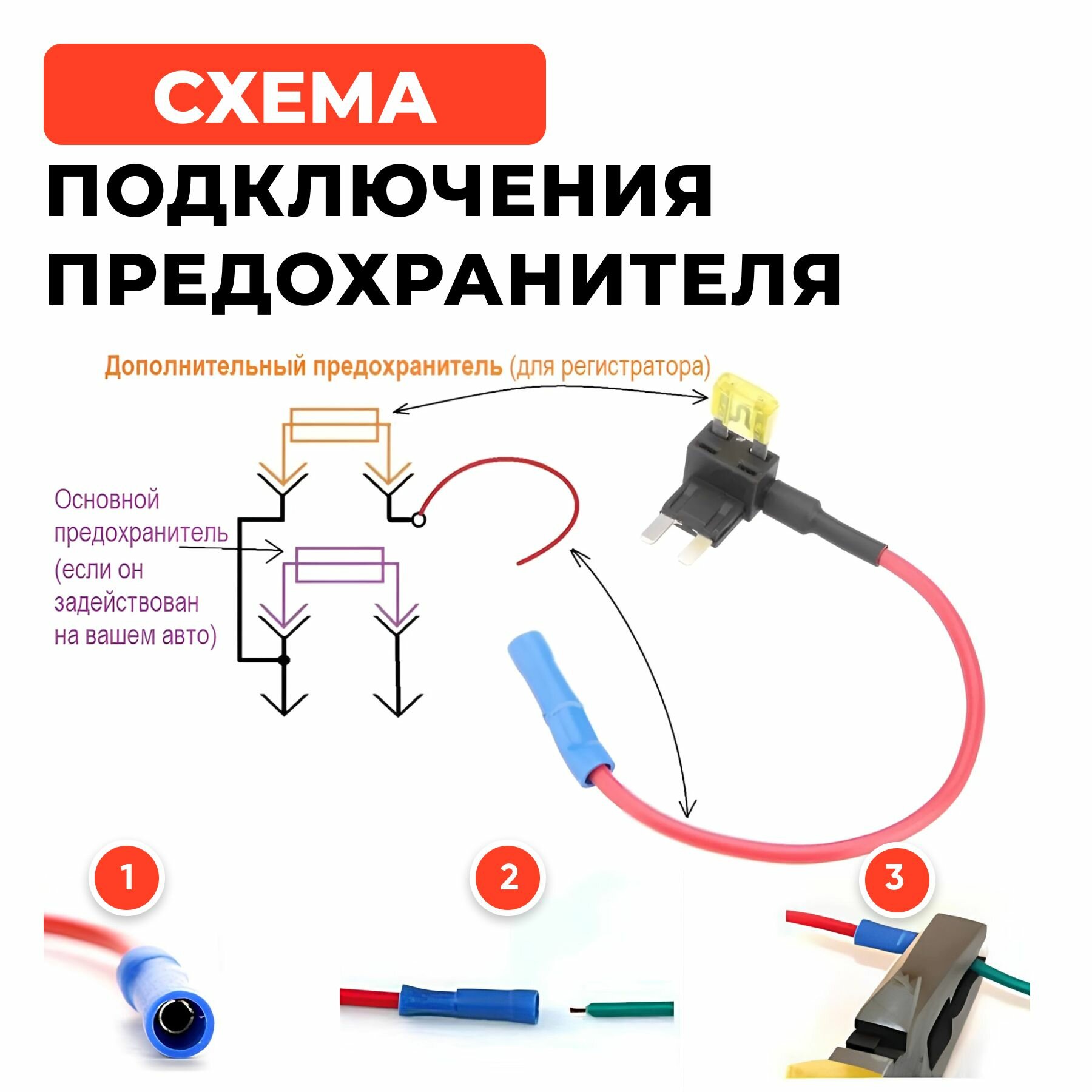 СХЕМА
ПОДКЛЮЧЕНИЯ
ПРЕДОХРАНИТЕЛЯ

Дополнительный предохранитель (для регистратора)

Основной предохранитель (если он задействован на вашем авто)

1

2

3