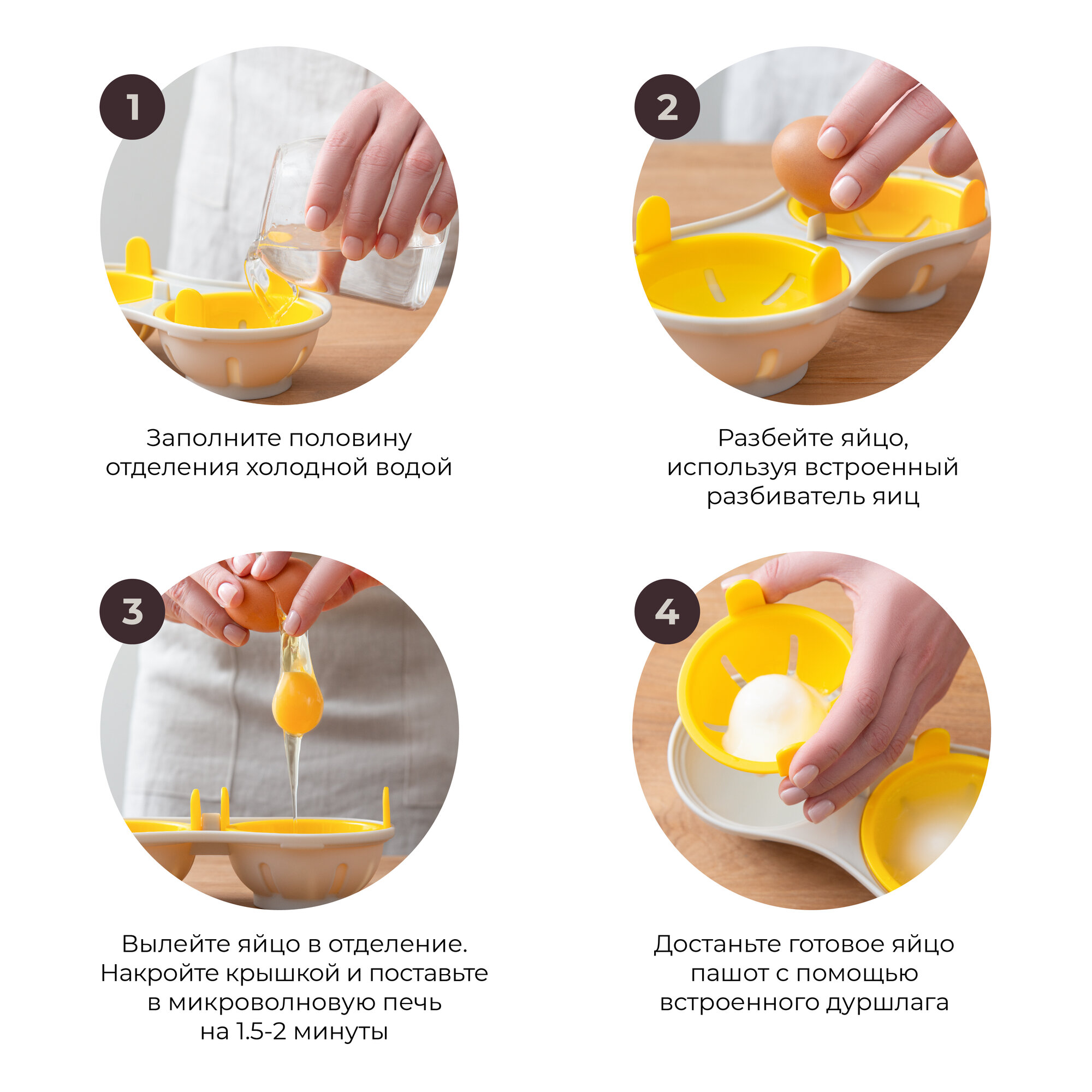 1

Заполните половину отделения холодной водой

2

Разбейте яйцо, используя встроенный разбиватель яиц

3

Вылейте яйцо в отделение. Накройте крышкой и поставьте в микроволновую печь на 1.5-2 минуты

4

Достаньте готовое яйцо пашот с помощью встроенного дуршлага