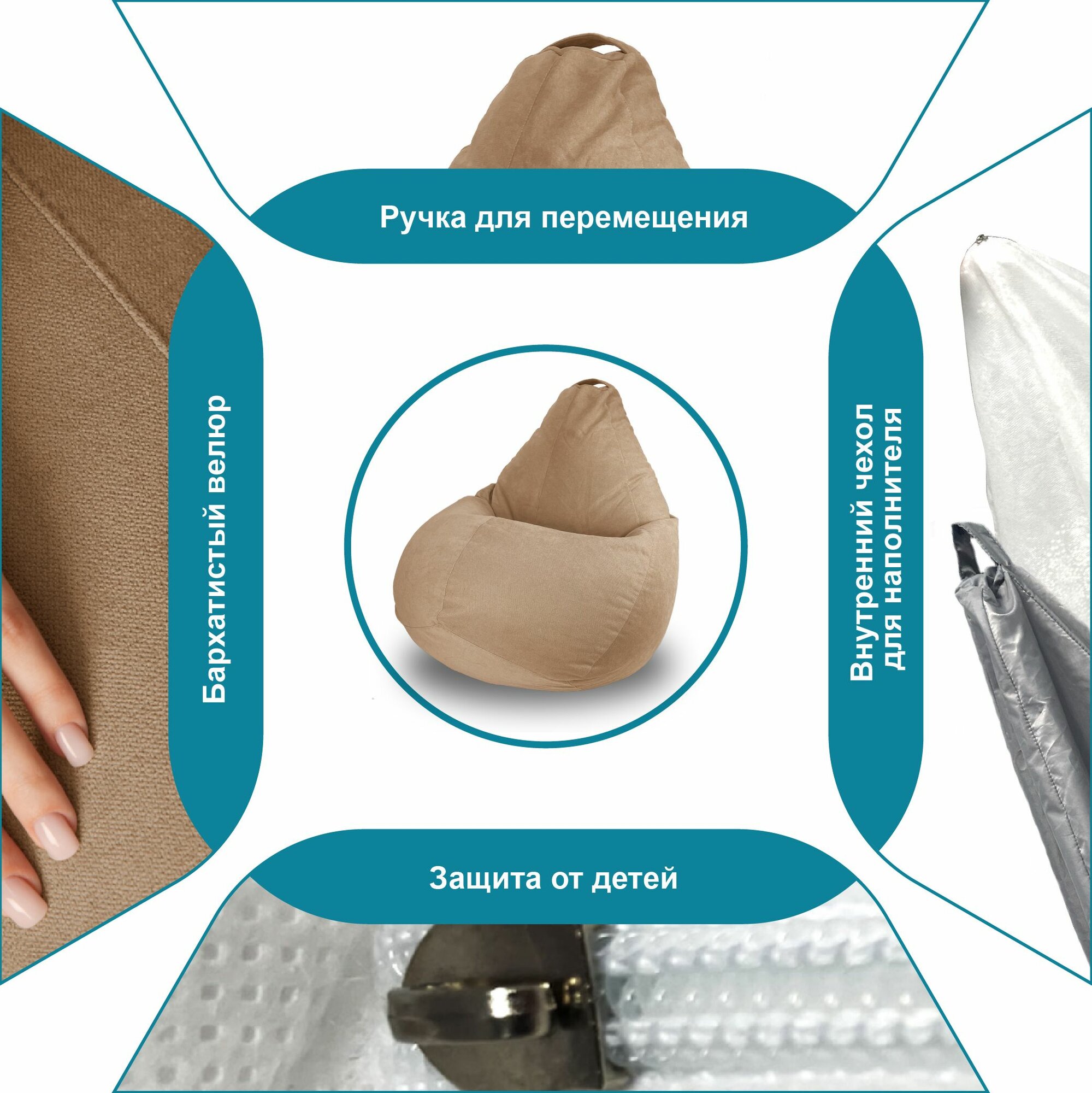 Ручка для перемещения

Бархатистый велюр

Внутренний чехол для наполнителя

Защита от детей