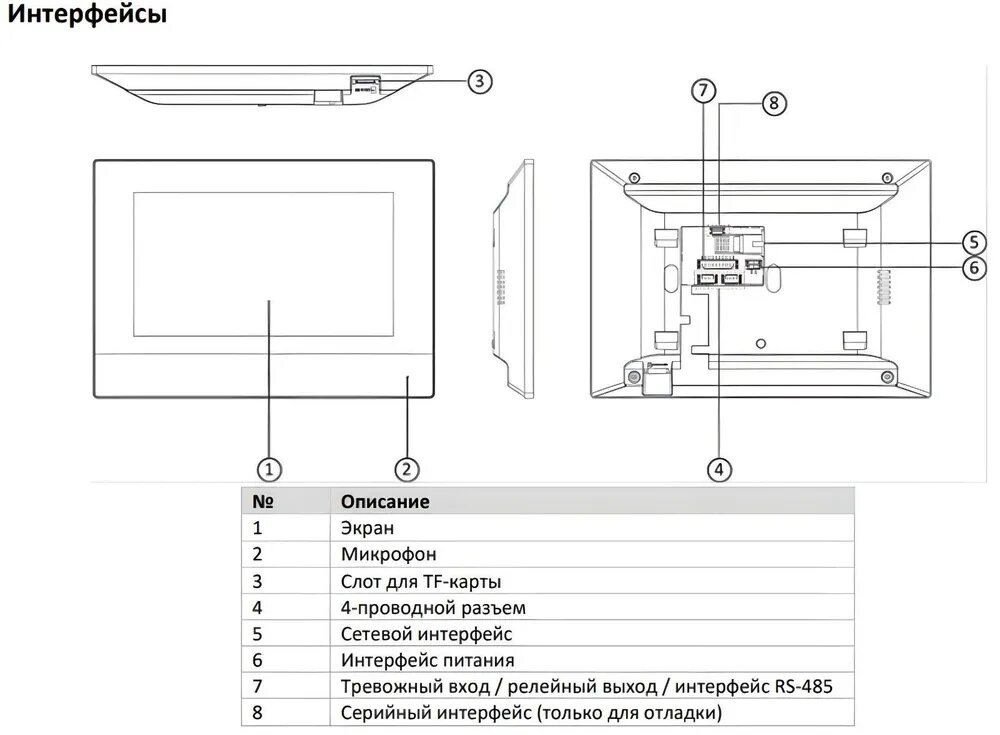 Интерфейсы

3

7

8

5

6

1

2

4

| № | Описание |
|---|---|
| 1 | Экран |
| 2 | Микрофон |
| 3 | Слот для TF-карты |
| 4 | 4-проводной разъем |
| 5 | Сетевой интерфейс |
| 6 | Интерфейс питания |
| 7 | Тревожный вход / релейный выход / интерфейс RS-485 |
| 8 | Серийный интерфейс (только для отладки) |