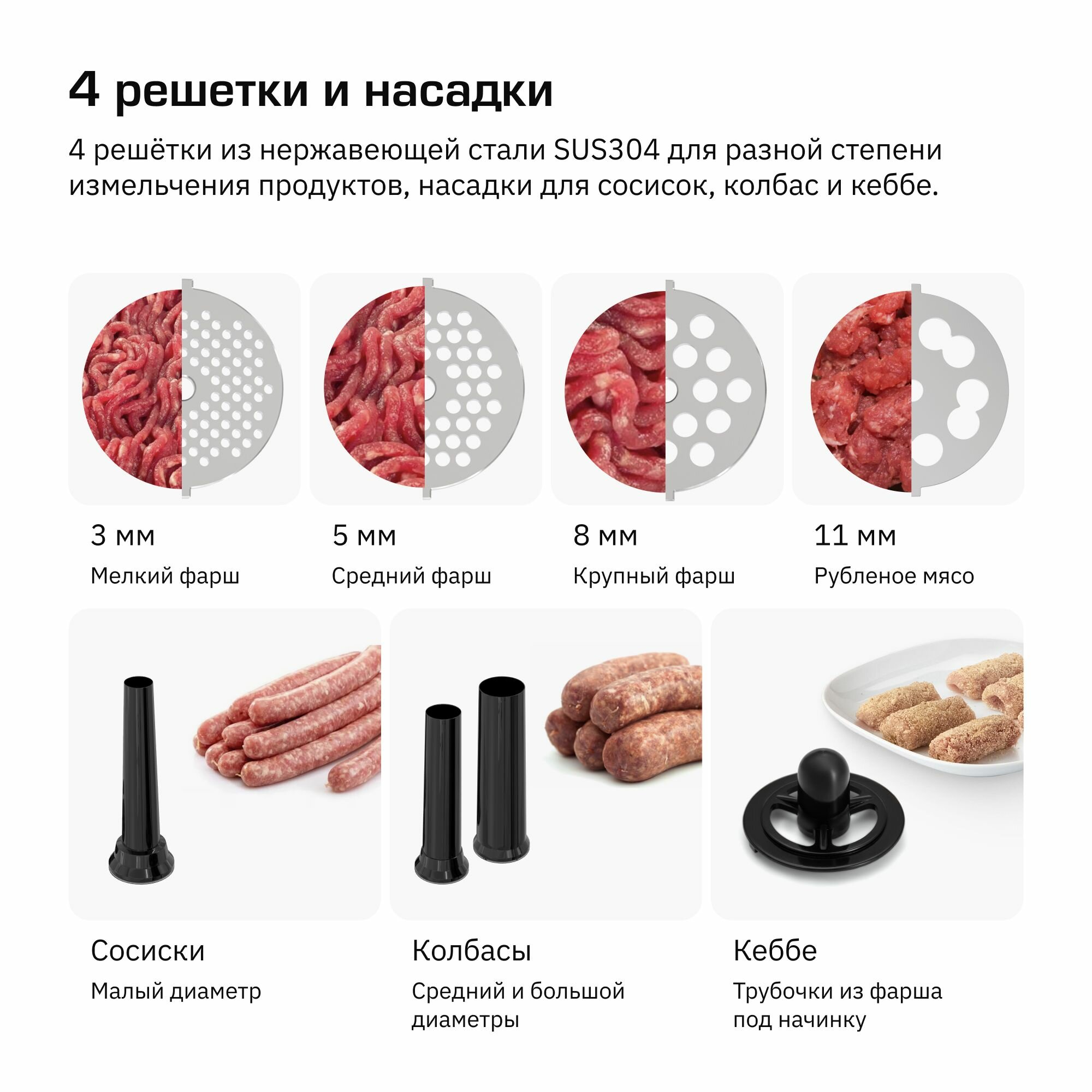 4 решетки и насадки

4 решётки из нержавеющей стали SUS304 для разной степени измельчения продуктов, насадки для сосисок, колбас и кеббе.

3 мм
Мелкий фарш

5 мм
Средний фарш

8 мм
Крупный фарш

11 мм
Рубленое мясо

Сосиски
Малый диаметр

Колбасы
Средний и большой диаметры

Кеббе
Трубочки из фарша под начинку