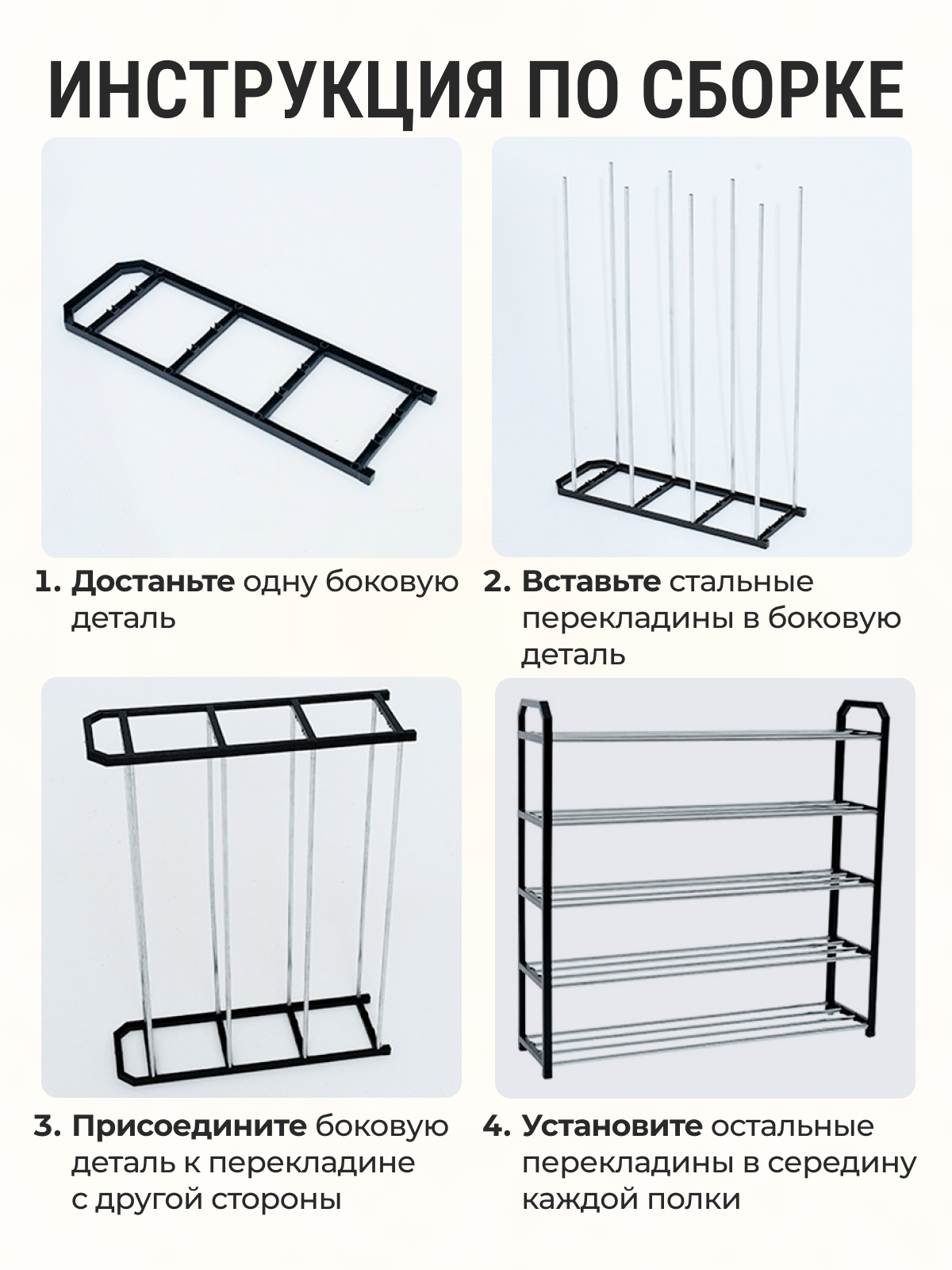 ИНСТРУКЦИЯ ПО СБОРКЕ

1. Достаньте одну боковую деталь

2. Вставьте стальные перекладины в боковую деталь

3. Присоедините боковую деталь к перекладине с другой стороны

4. Установите остальные перекладины в середину каждой полки