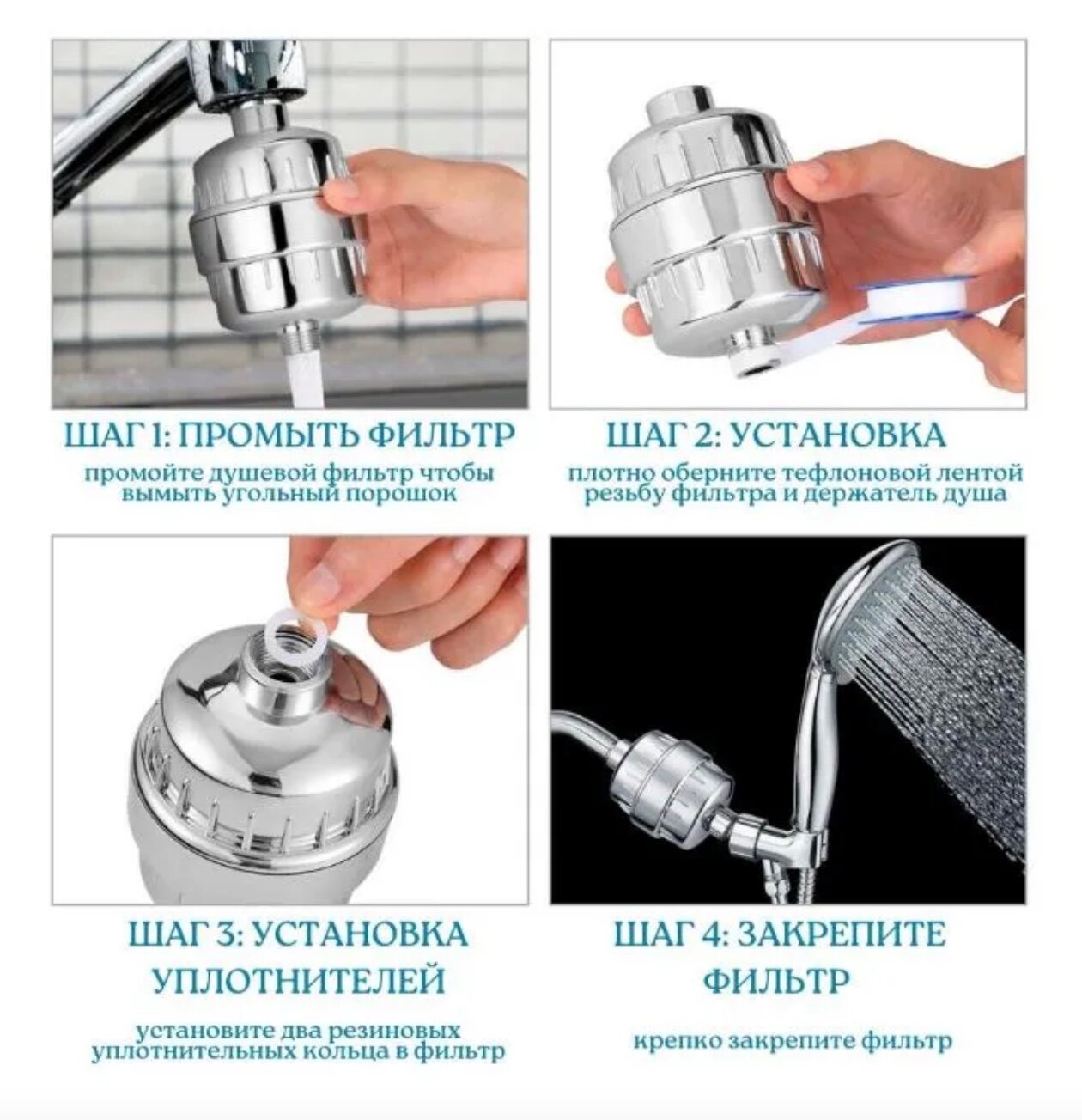 ШАГ 1: ПРОМЫТЬ ФИЛЬТР

промойте душевой фильтр чтобы вымыть угольный порошок

ШАГ 2: УСТАНОВКА

плотно оберните тефлоновой лентой резьбу фильтра и держатель душа

ШАГ 3: УСТАНОВКА УПЛОТНИТЕЛЕЙ

установите два резиновых уплотнительных кольца в фильтр

ШАГ 4: ЗАКРЕПИТЕ ФИЛЬТР

крепко закрепите фильтр