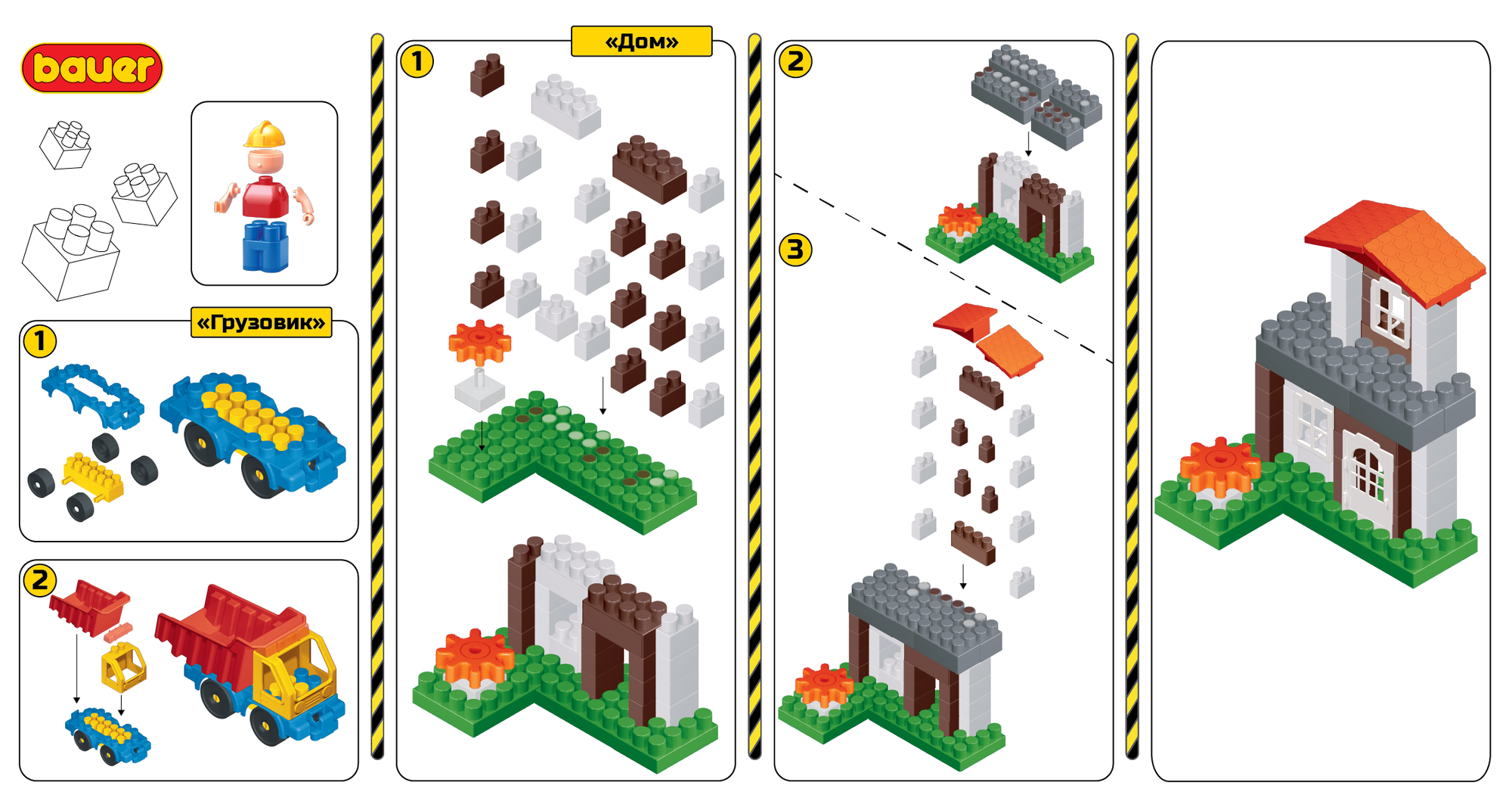 bauer

«Грузовик»

1

2

«Дом»

1

2

3