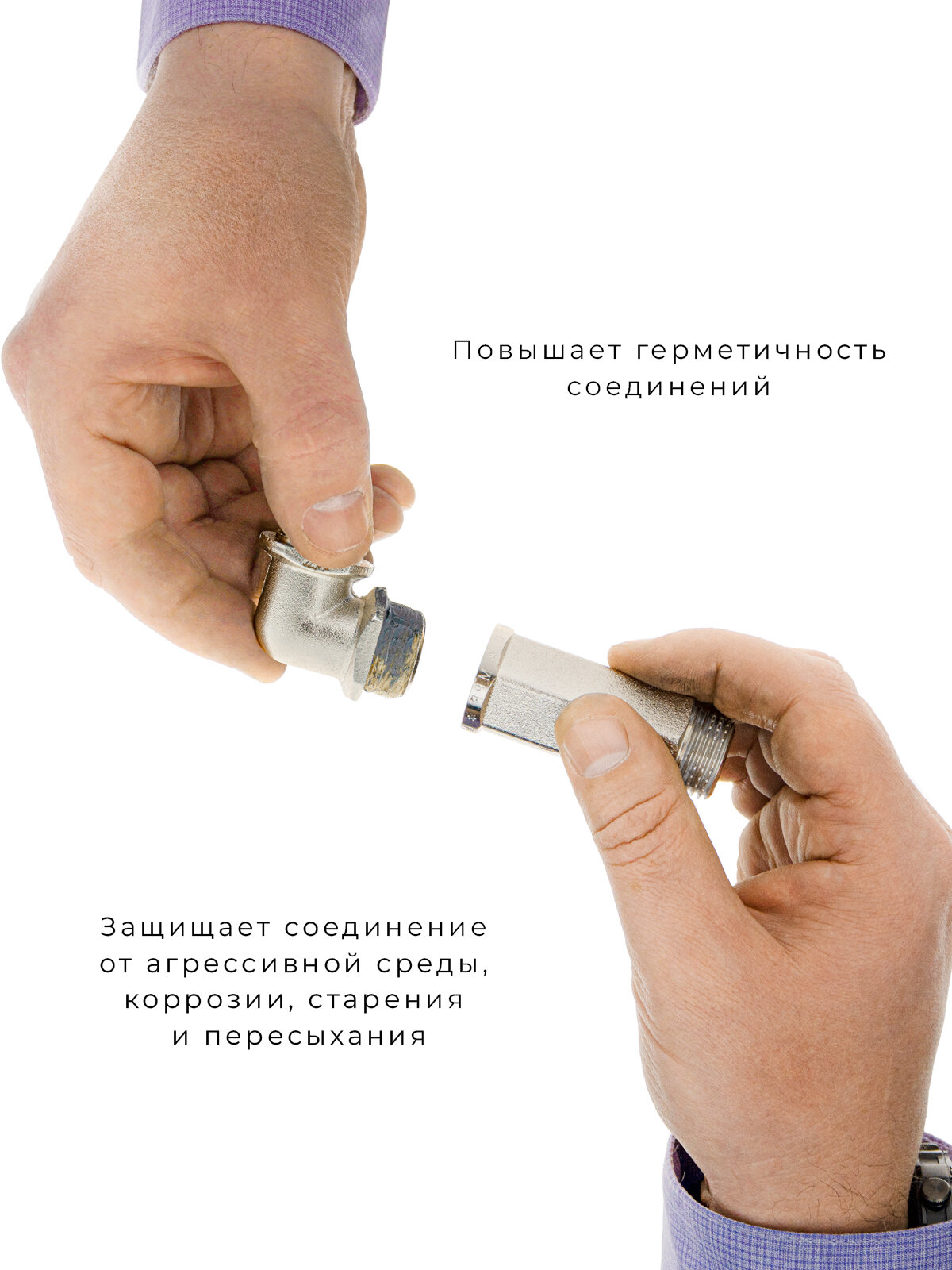 Повышает герметичность соединений

Защищает соединение от агрессивной среды, коррозии, старения и пересыхания