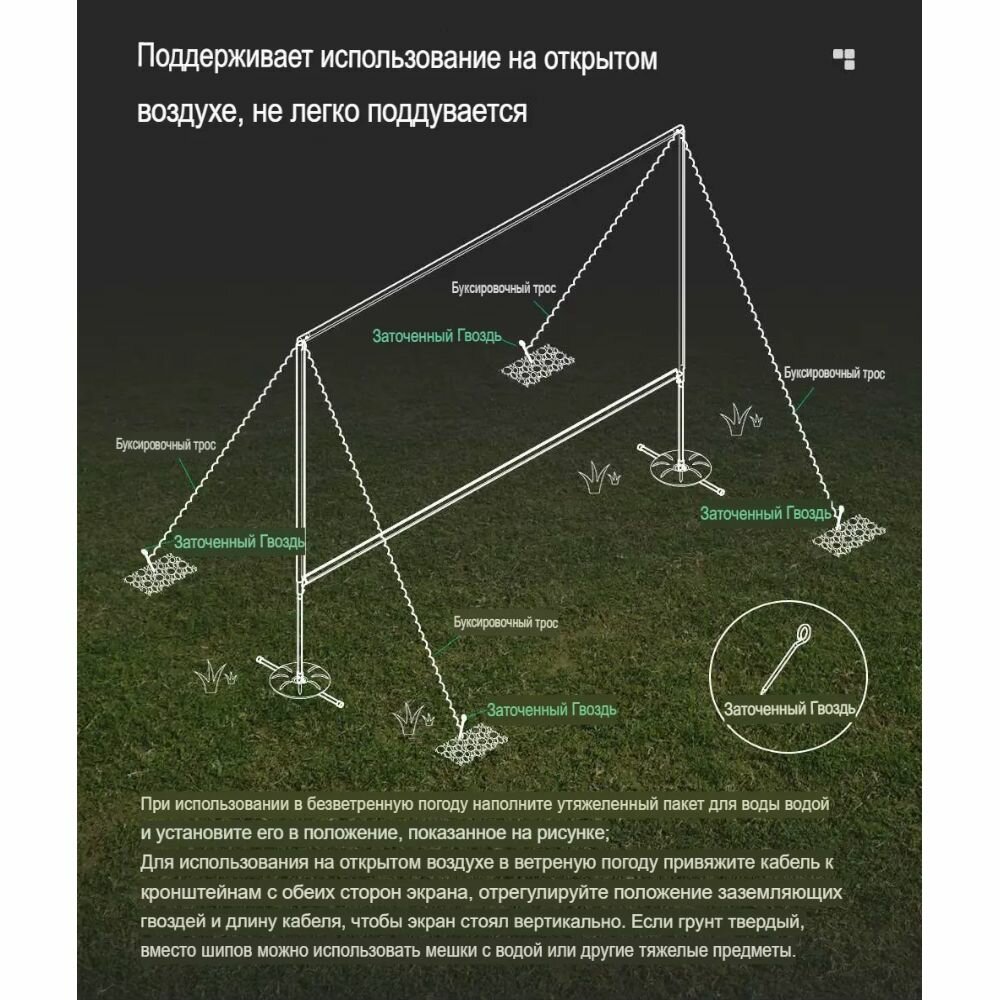 Поддерживает использование на открытом воздухе, не легко поддувается

Буксировочный трос

Заточенный Гвоздь

Буксировочный трос

Буксировочный трос

Заточенный Гвоздь

Заточенный Гвоздь

Буксировочный трос

Заточенный Гвоздь

Заточенный Гвоздь

При использовании в безветренную погоду наполните утяжеленный пакет для воды водой и установите его в положение, показанное на рисунке;
Для использования на открытом воздухе в ветреную погоду привяжите кабель к кронштейнам с обеих сторон экрана, отрегулируйте положение заземляющих гвоздей и длину кабеля, чтобы экран стоял вертикально. Если грунт твердый, вместо шипов можно использовать мешки с водой или другие тяжелые предметы.